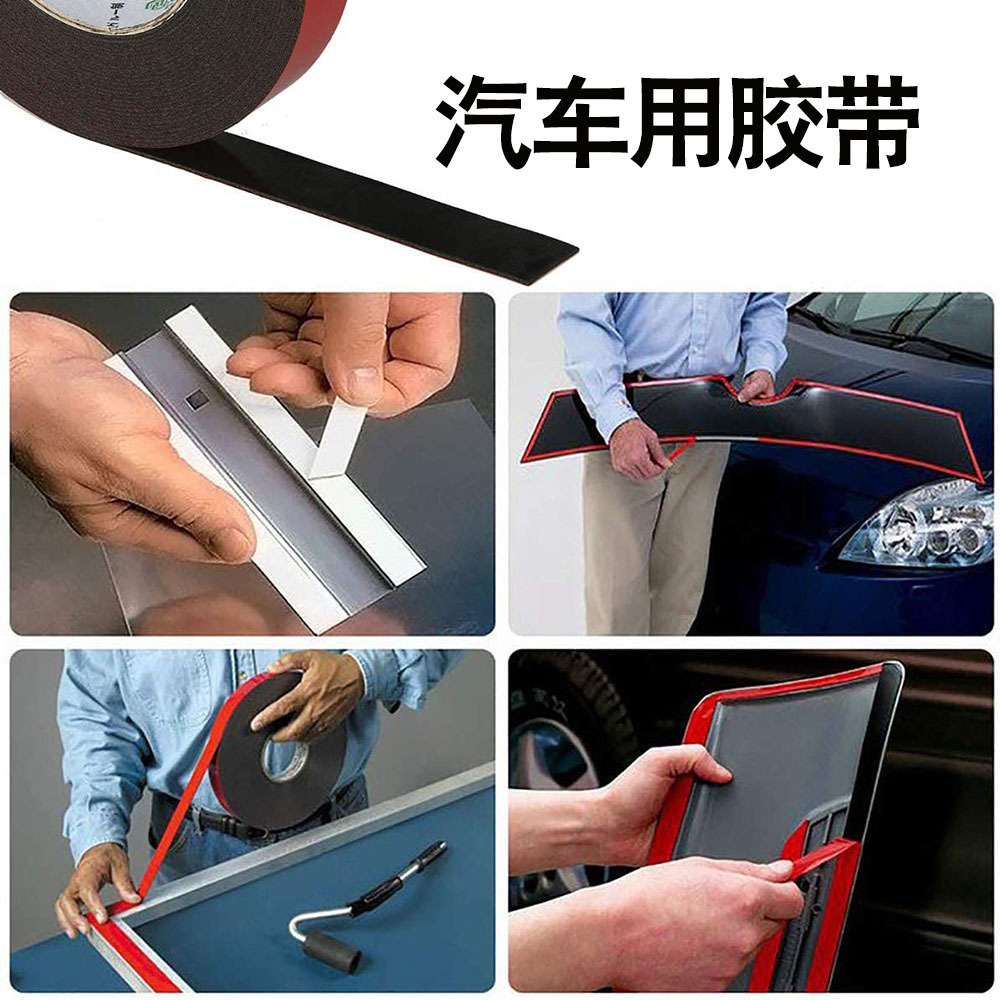 汽车用胶带