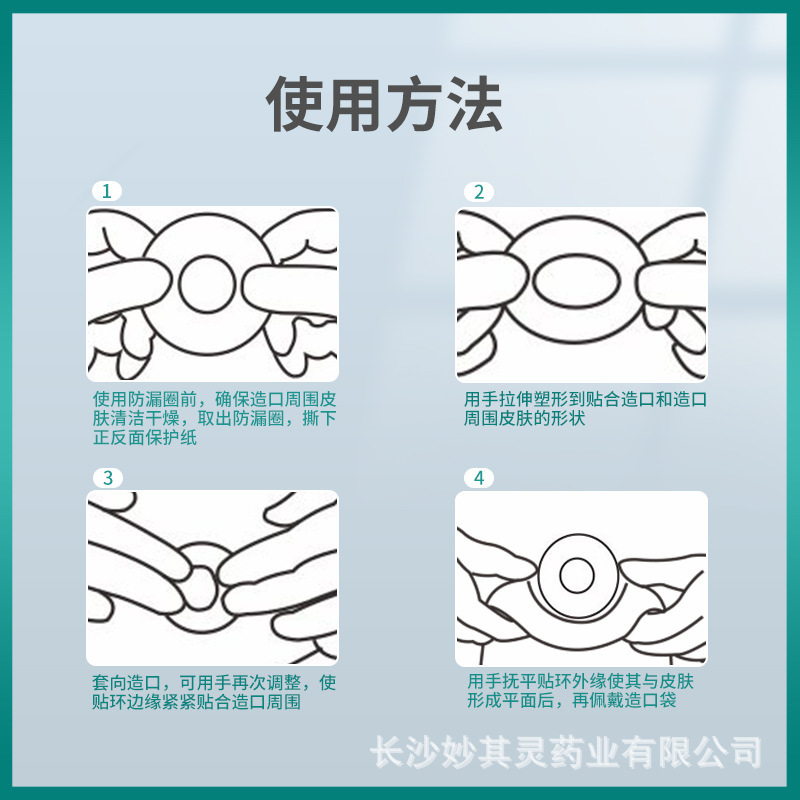 使用方法

1

使用防漏圈前，确保造口周围皮肤清洁干燥，取出防漏圈，撕下正反面保护纸

2

用手拉伸塑形到贴合造口和造口周围皮肤的形状

3

套向造口，可用手再次调整，使贴环边缘紧紧贴合造口周围

4

用手抚平贴环外缘使其与皮肤形成平面后，再佩戴造口袋

长沙妙其灵药业有限公司