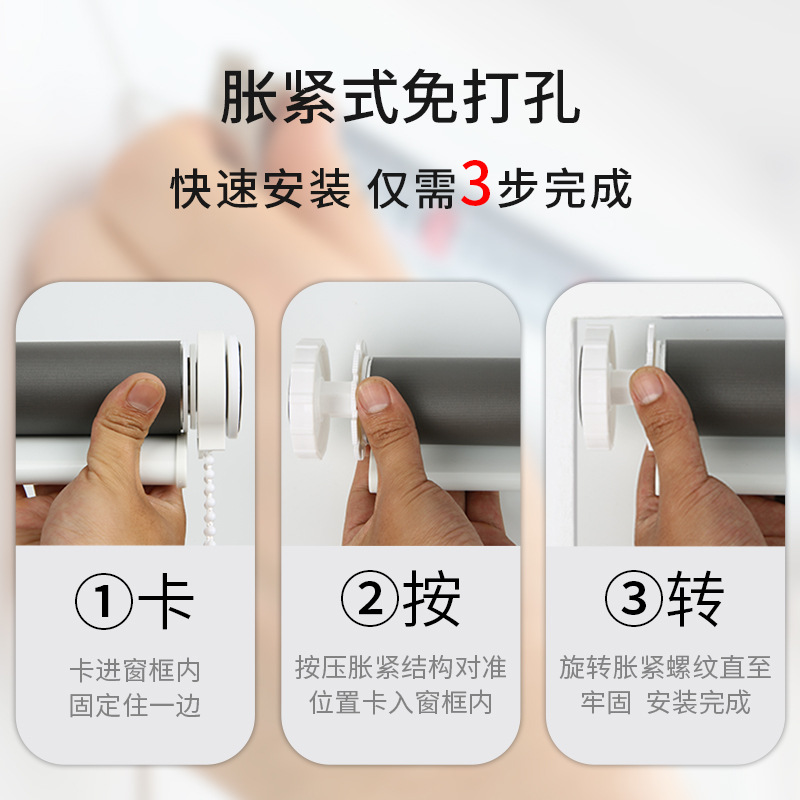 胀紧式免打孔

快速安装 仅需3步完成

①卡

卡进窗框内
固定住一边

②按

按压胀紧结构对准
位置卡入窗框内

③转

旋转胀紧螺纹直至
牢固 安装完成