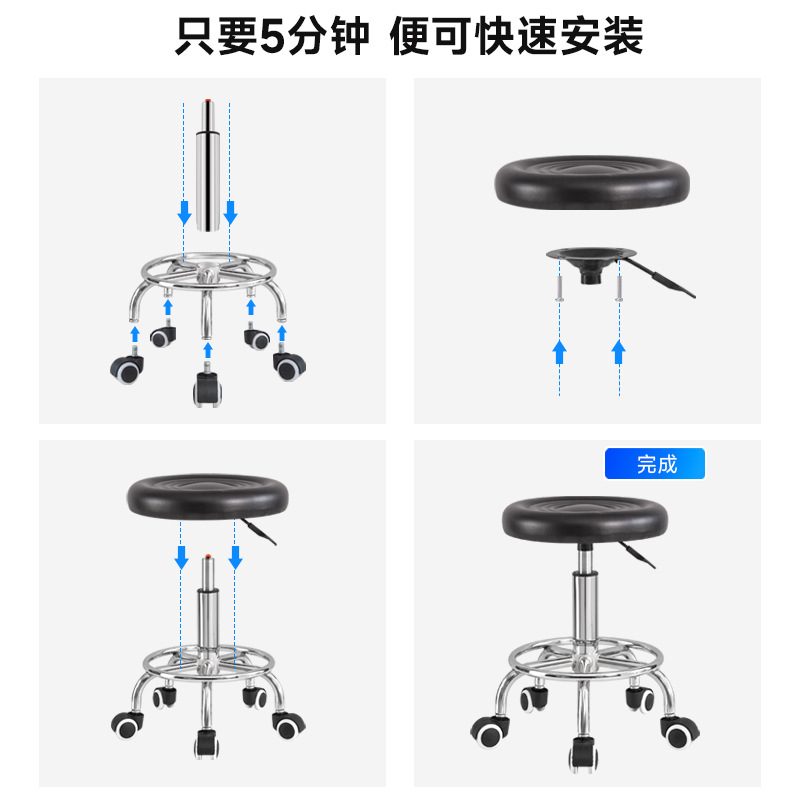 只要5分钟 便可快速安装

完成