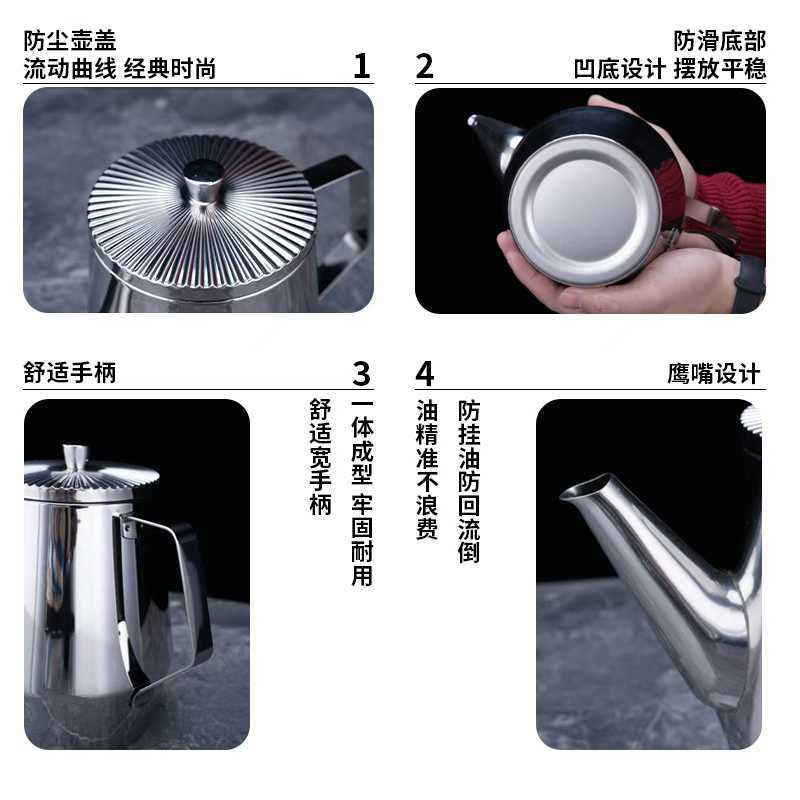 防尘壶盖
流动曲线 经典时尚
1

2
防滑底部
凹底设计 摆放平稳

舒适手柄
3
一体成型 牢固耐用
舒适宽手柄

4
鹰嘴设计
防挂油防回流倒
油精准不浪费