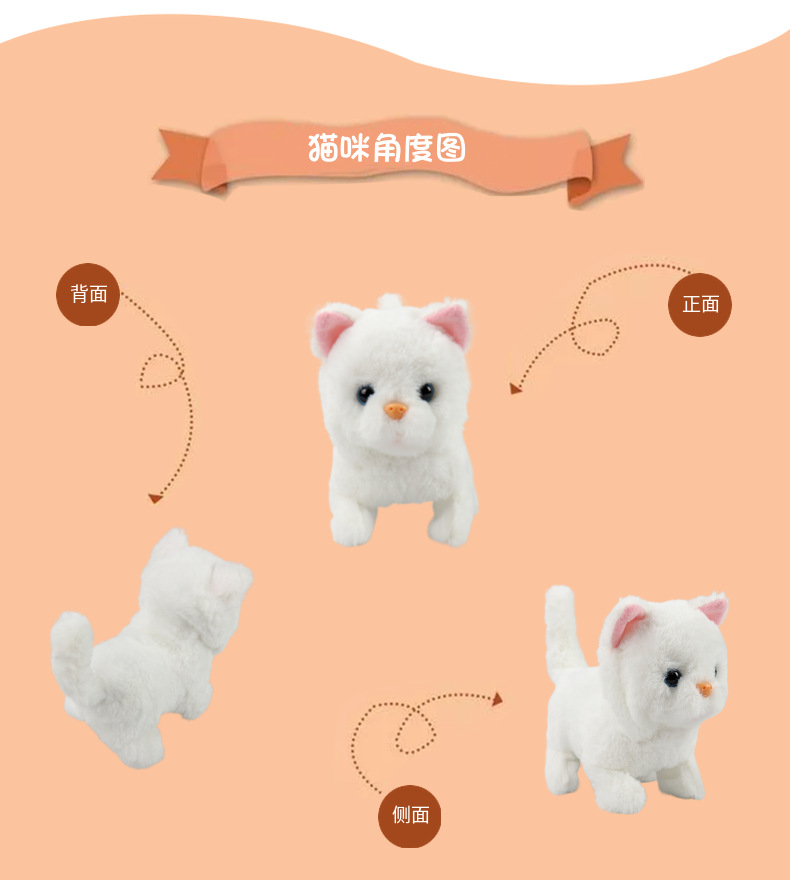 猫咪角度图

背面

正面

侧面