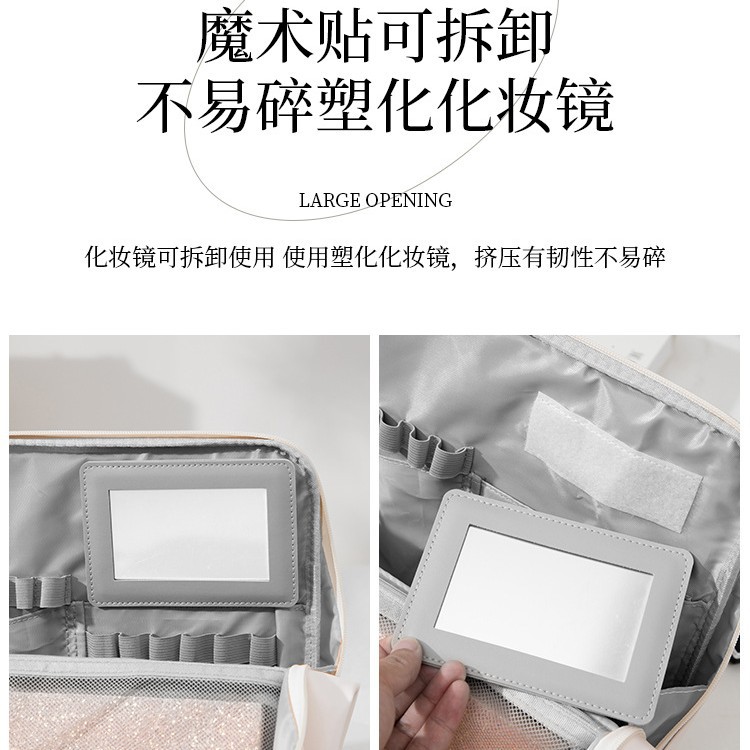 魔术贴可拆卸
不易碎塑化化妆镜

LARGE OPENING

化妆镜可拆卸使用 使用塑化化妆镜，挤压有韧性不易碎