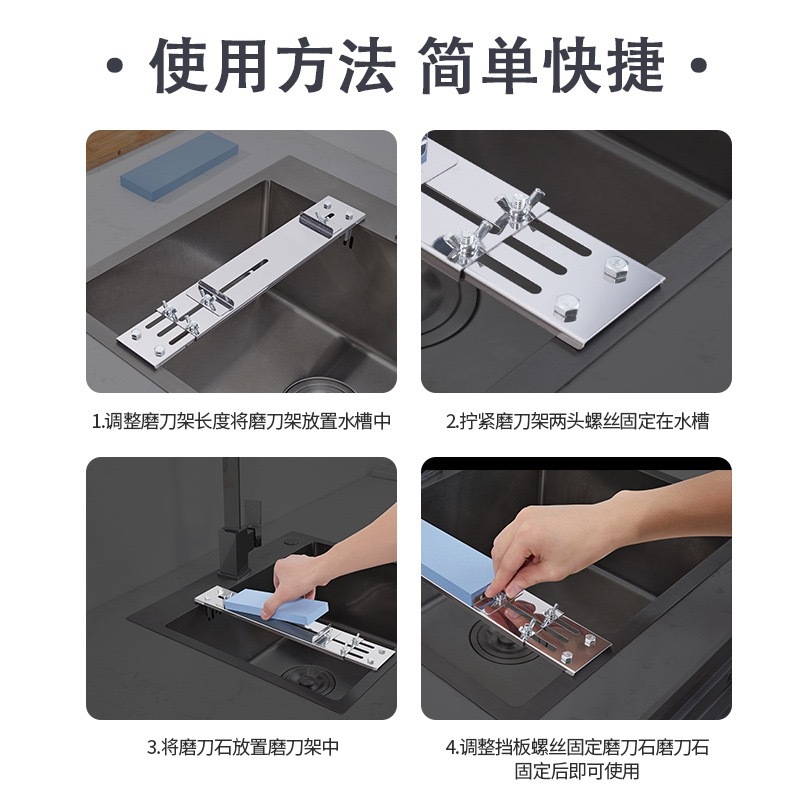 · 使用方法 简单快捷 ·

1.调整磨刀架长度将磨刀架放置水槽中

2.拧紧磨刀架两头螺丝固定在水槽

3.将磨刀石放置磨刀架中

4.调整挡板螺丝固定磨刀石磨刀石固定后即可使用