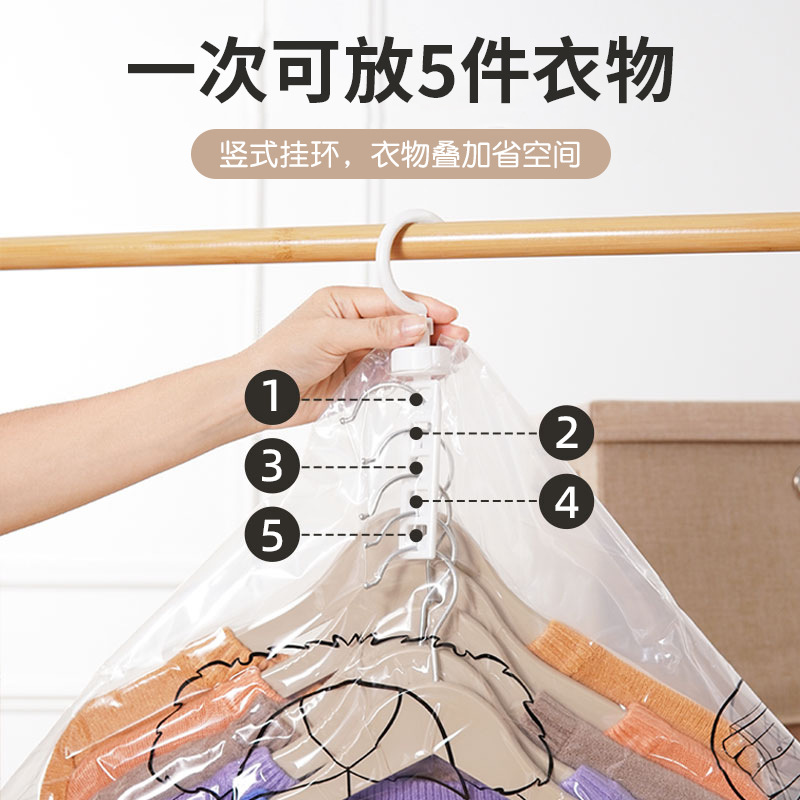 一次可放5件衣物

竖式挂环，衣物叠加省空间

1
2
3
4
5