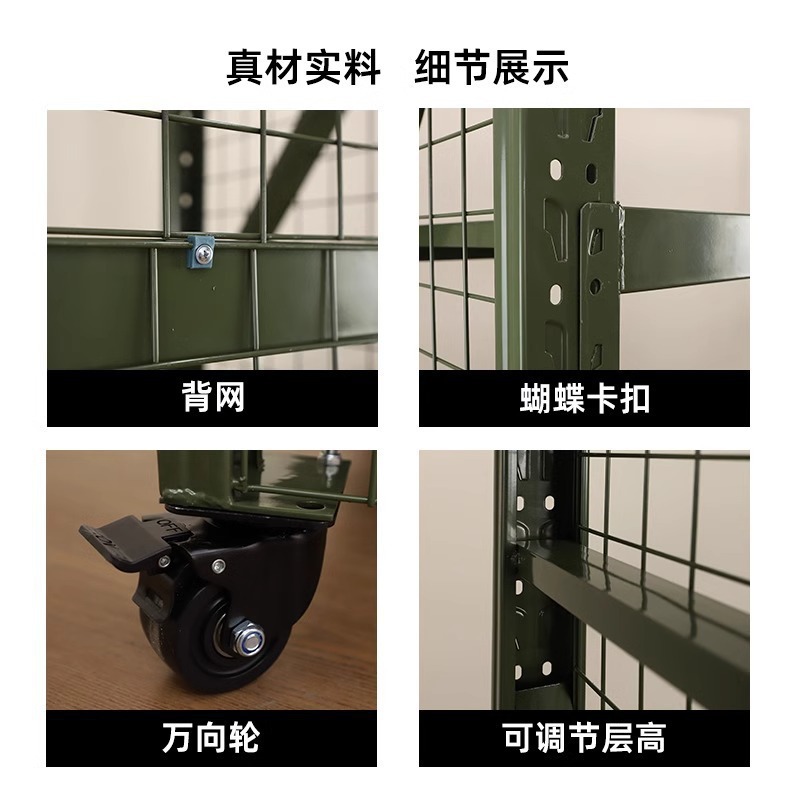 真材实料　细节展示

背网

蝴蝶卡扣

OFF

万向轮

可调节层高