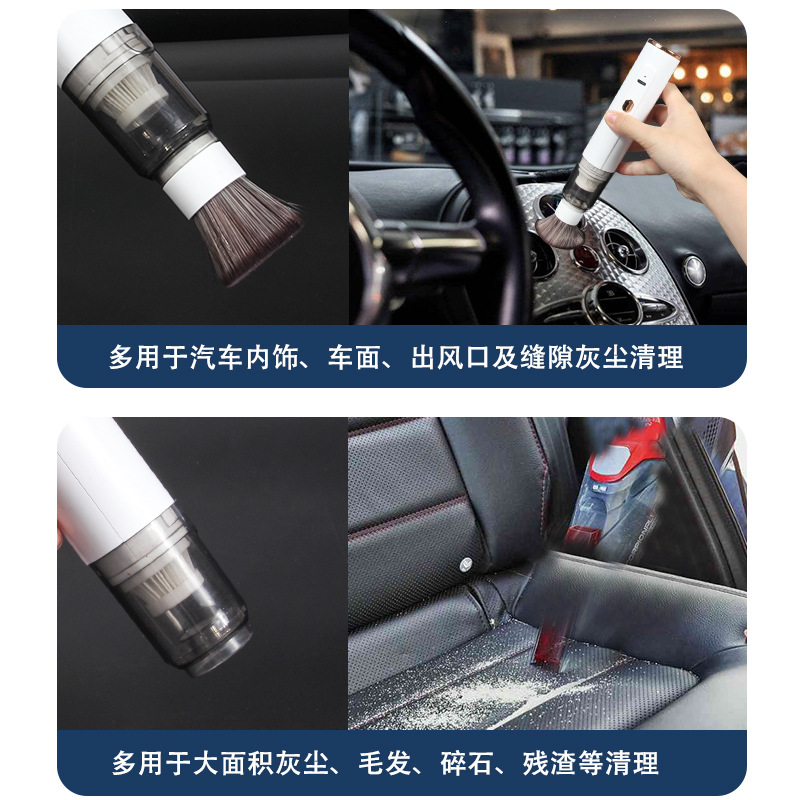 多用于汽车内饰、车面、出风口及缝隙灰尘清理

多用于大面积灰尘、毛发、碎石、残渣等清理