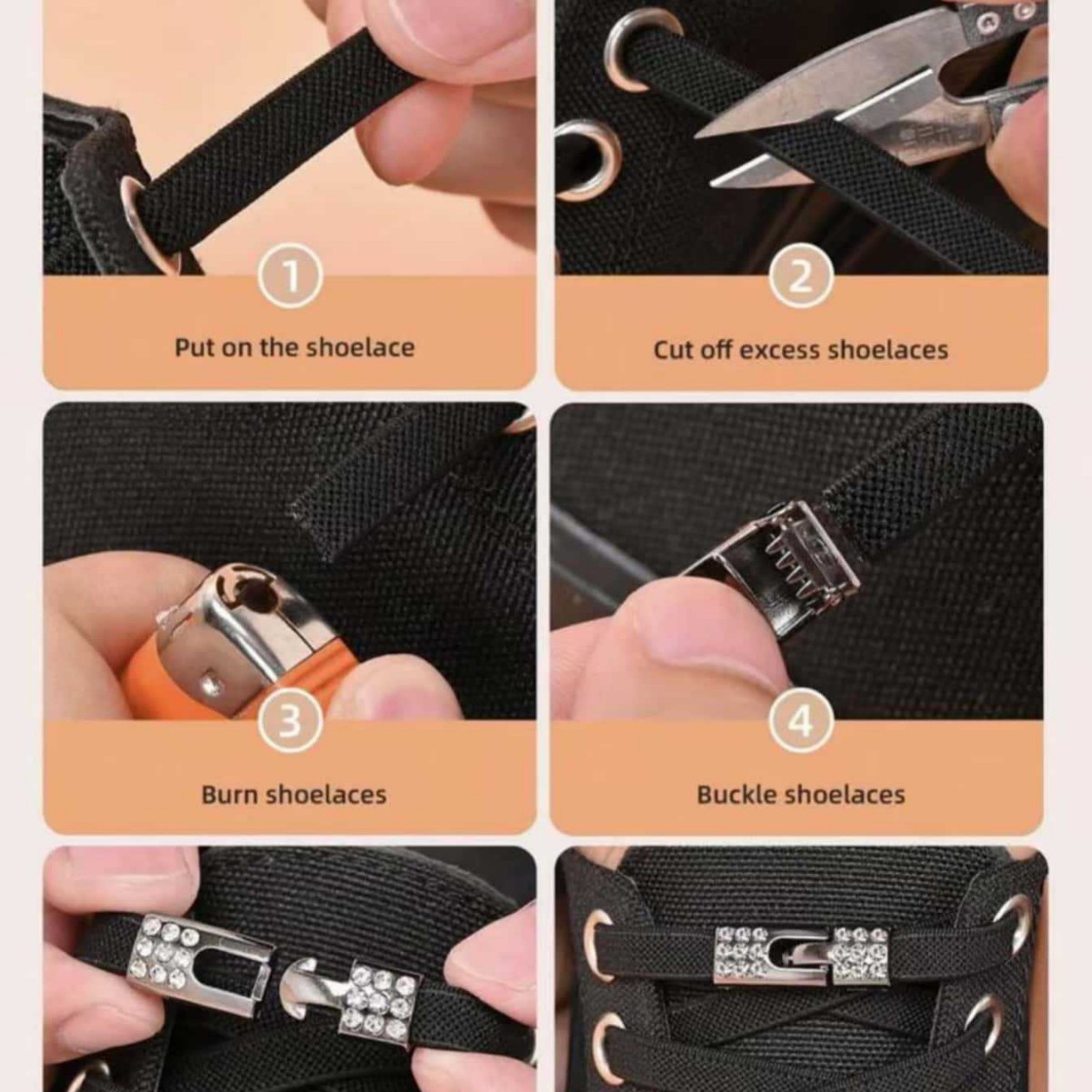 1

Put on the shoelace

2

Cut off excess shoelaces

3

Burn shoelaces

4

Buckle shoelaces