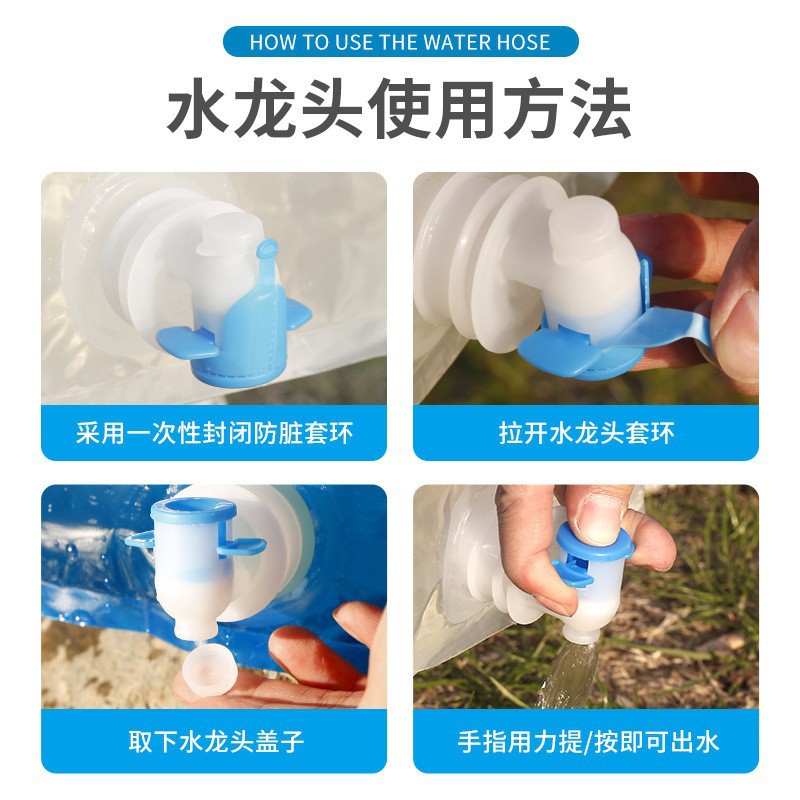 HOW TO USE THE WATER HOSE

水龙头使用方法

采用一次性封闭防脏套环

拉开水龙头套环

取下水龙头盖子

手指用力提/按即可出水