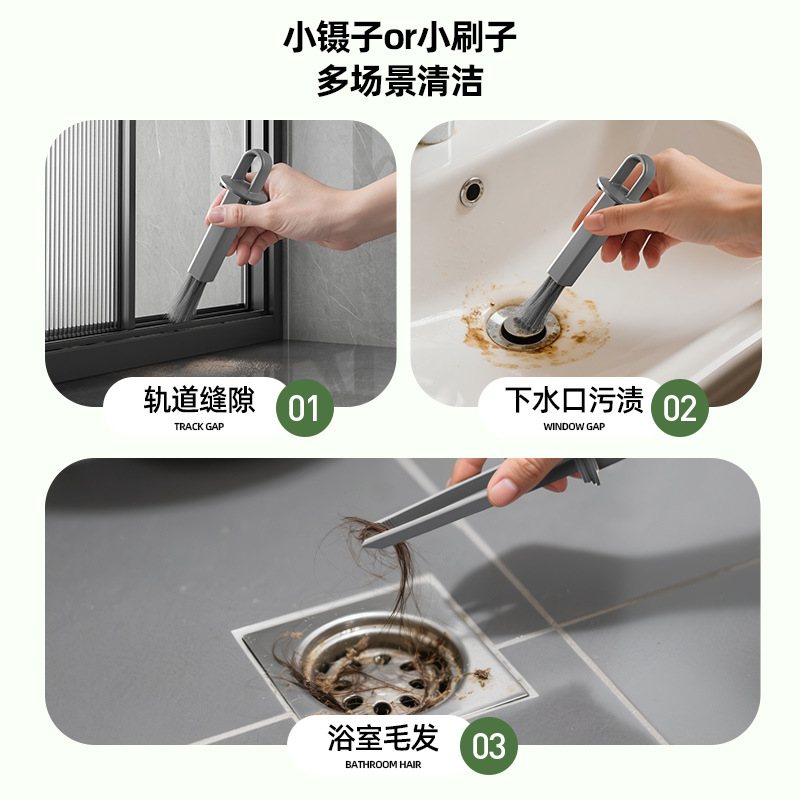 小镊子or小刷子
多场景清洁

轨道缝隙
TRACK GAP
01

下水口污渍
WINDOW GAP
02

浴室毛发
BATHROOM HAIR
03