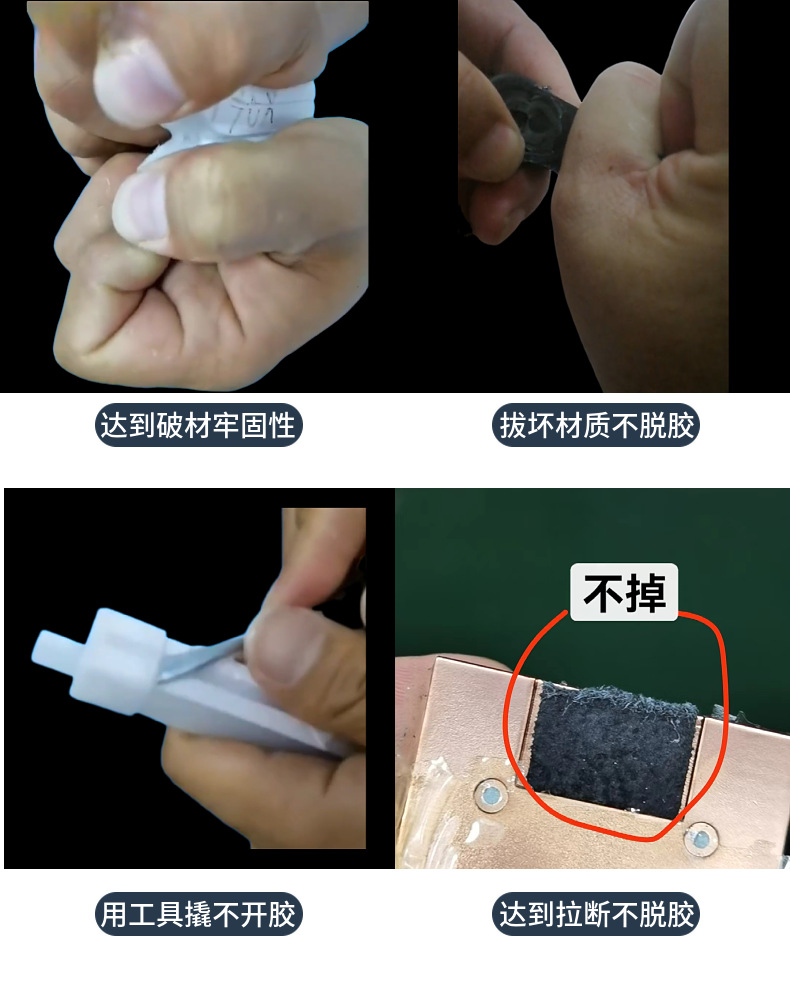 达到破材牢固性

拔坏材质不脱胶

不掉

用工具撬不开胶

达到拉断不脱胶