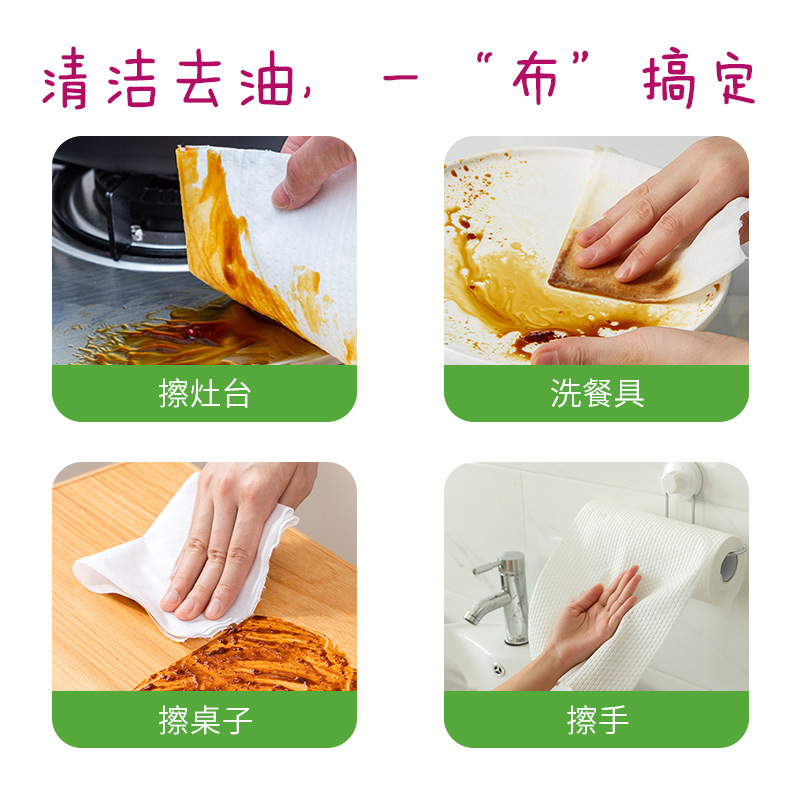 清洁去油，一“布”搞定

擦灶台

洗餐具

擦桌子

擦手