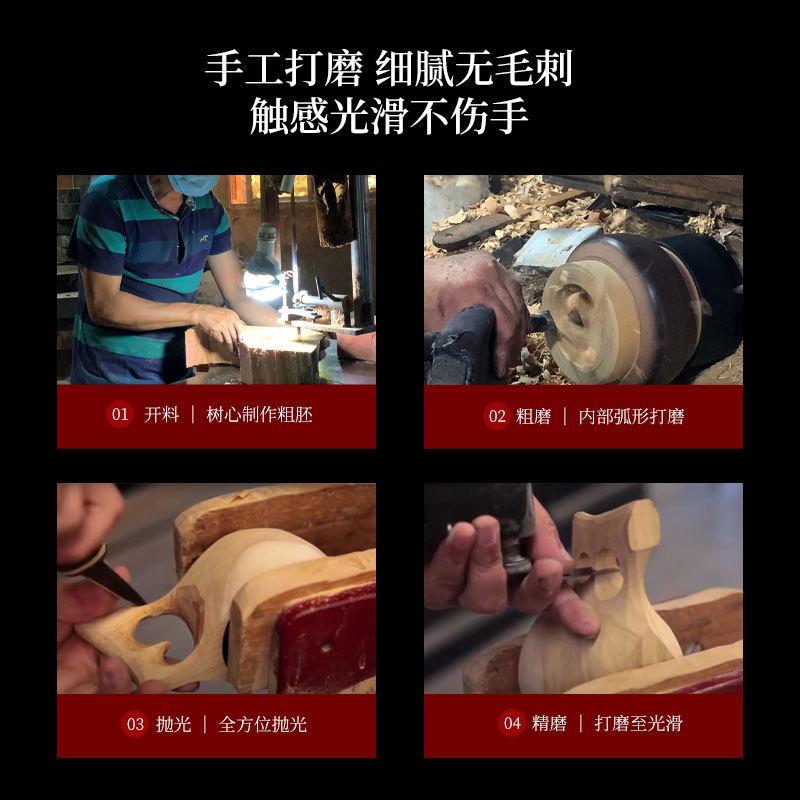 手工打磨 细腻无毛刺
触感光滑不伤手

01 开料 | 树心制作粗胚

02 粗磨 | 内部弧形打磨

03 抛光 | 全方位抛光

04 精磨 | 打磨至光滑