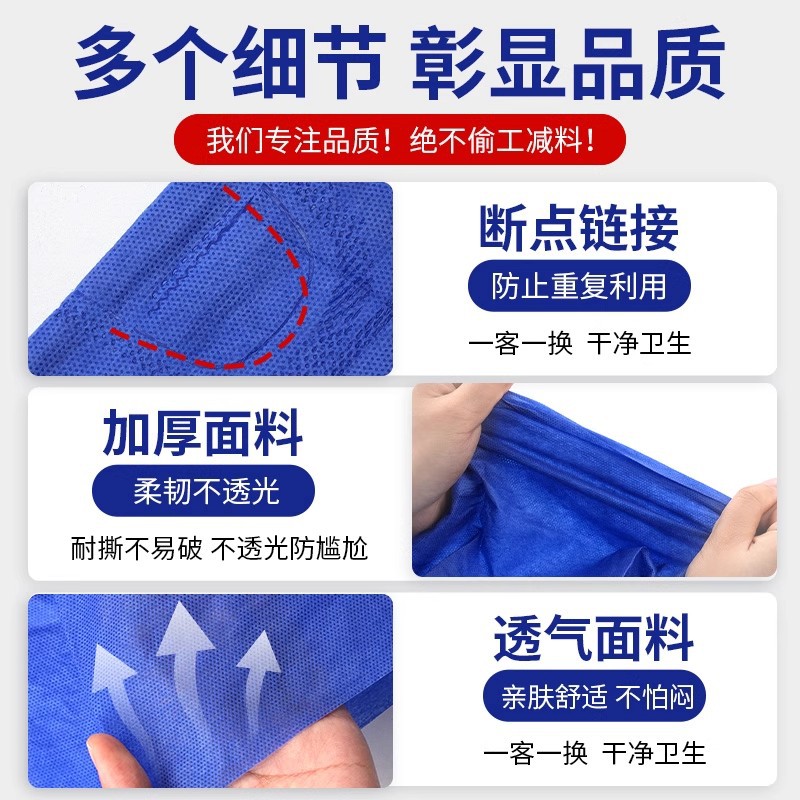 多个细节 彰显品质

我们专注品质！绝不偷工减料！

断点链接

防止重复利用

一客一换 干净卫生

加厚面料

柔韧不透光

耐撕不易破 不透光防尴尬

透气面料

亲肤舒适 不怕闷

一客一换 干净卫生