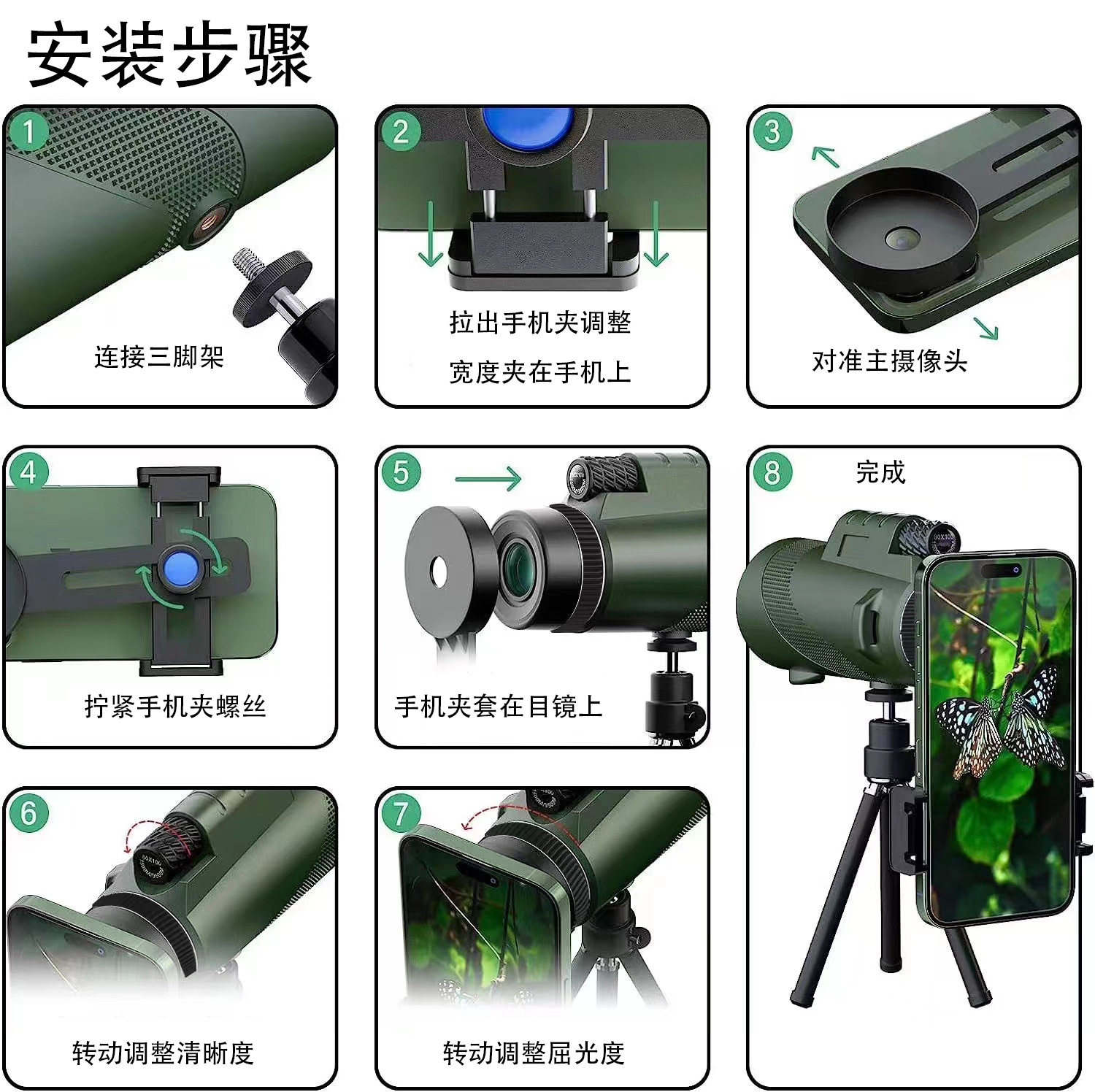 安装步骤

1
连接三脚架

2
拉出手机夹调整
宽度夹在手机上

3
对准主摄像头

4
拧紧手机夹螺丝

5
手机夹套在目镜上

8
完成

80X100

6
80X100
转动调整清晰度

7
转动调整屈光度