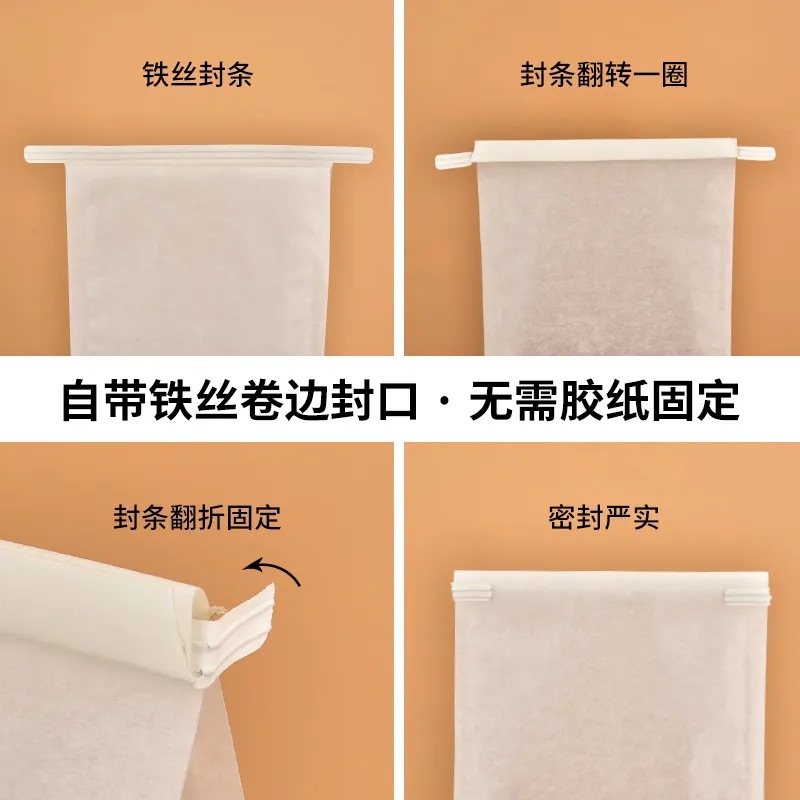 铁丝封条

封条翻转一圈

自带铁丝卷边封口 · 无需胶纸固定

封条翻折固定

密封严实