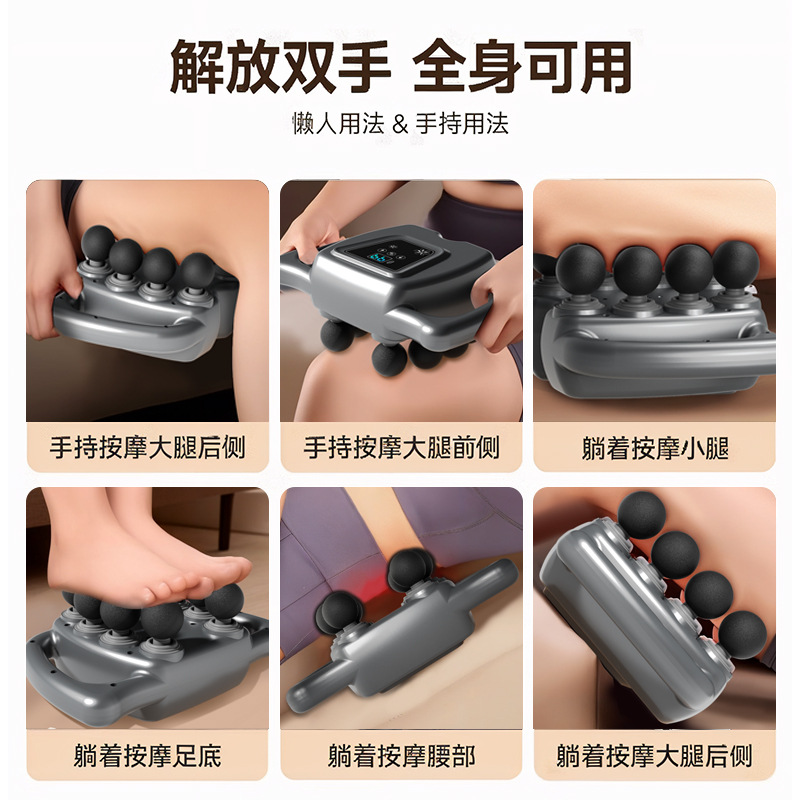 解放双手 全身可用

懒人用法 & 手持用法

手持按摩大腿后侧

手持按摩大腿前侧

躺着按摩小腿

躺着按摩足底

躺着按摩腰部

躺着按摩大腿后侧