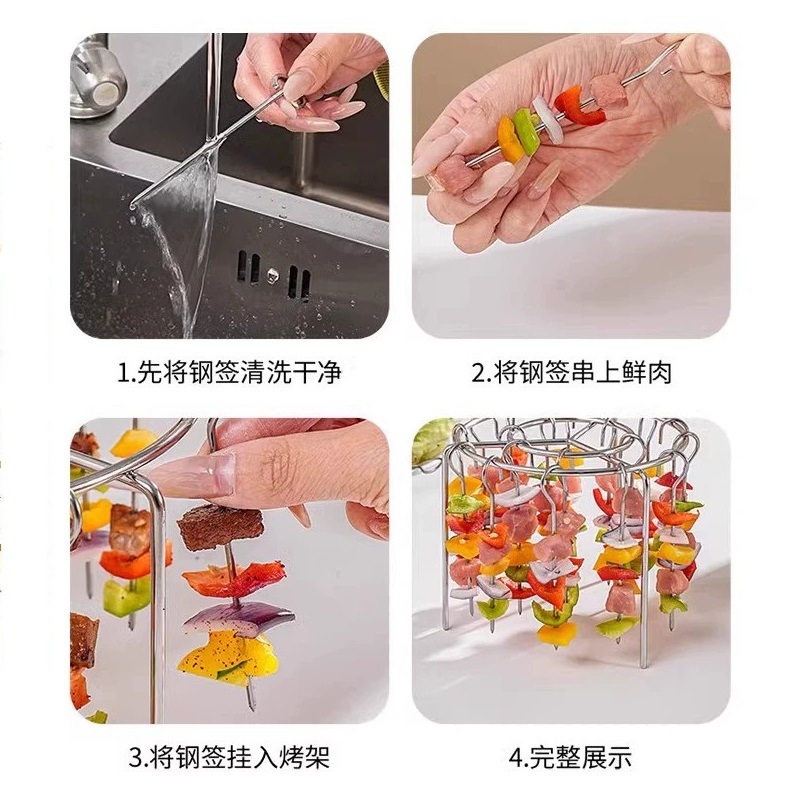 1.先将钢签清洗干净

2.将钢签串上鲜肉

3.将钢签挂入烤架

4.完整展示