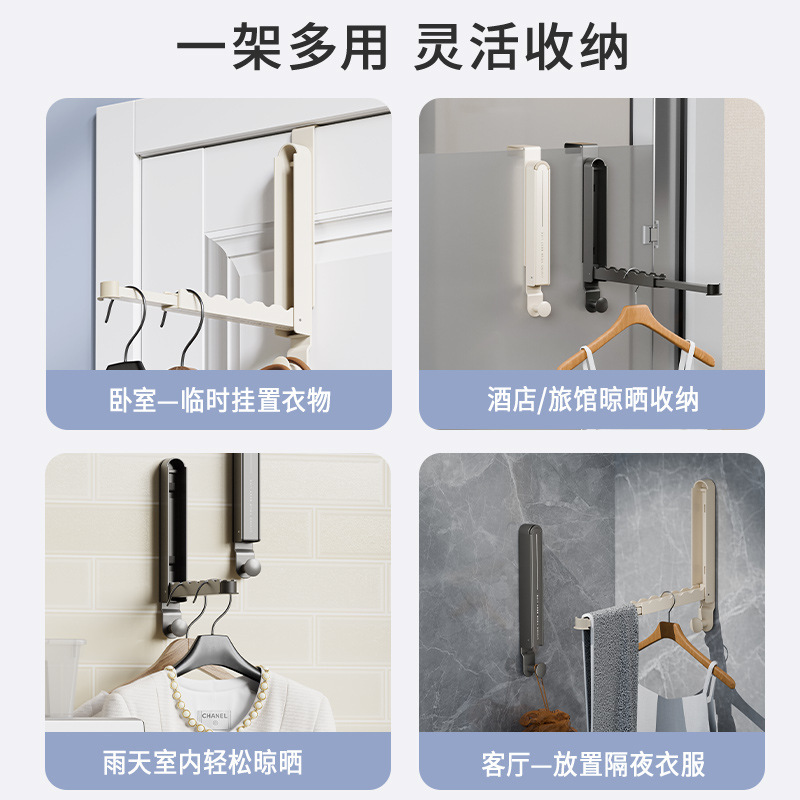 一架多用 灵活收纳

卧室—临时挂置衣物

酒店/旅馆晾晒收纳

CHANEL

雨天室内轻松晾晒

客厅—放置隔夜衣服