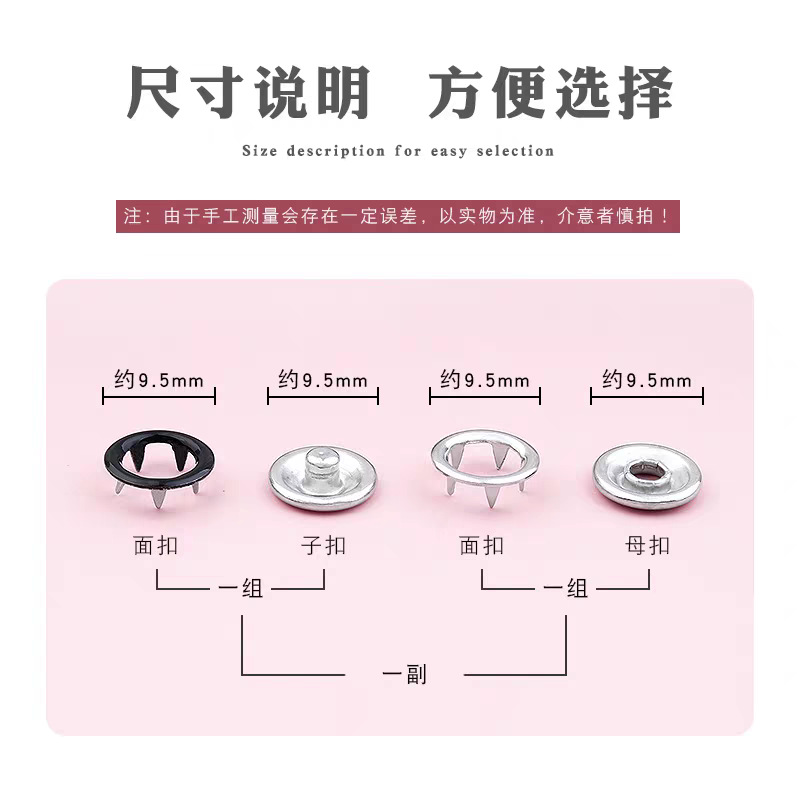 尺寸说明 方便选择

Size description for easy selection

注：由于手工测量会存在一定误差，以实物为准，介意者慎拍！

约9.5mm
约9.5mm
约9.5mm
约9.5mm

面扣
子扣
面扣
母扣

一组
一组

一副