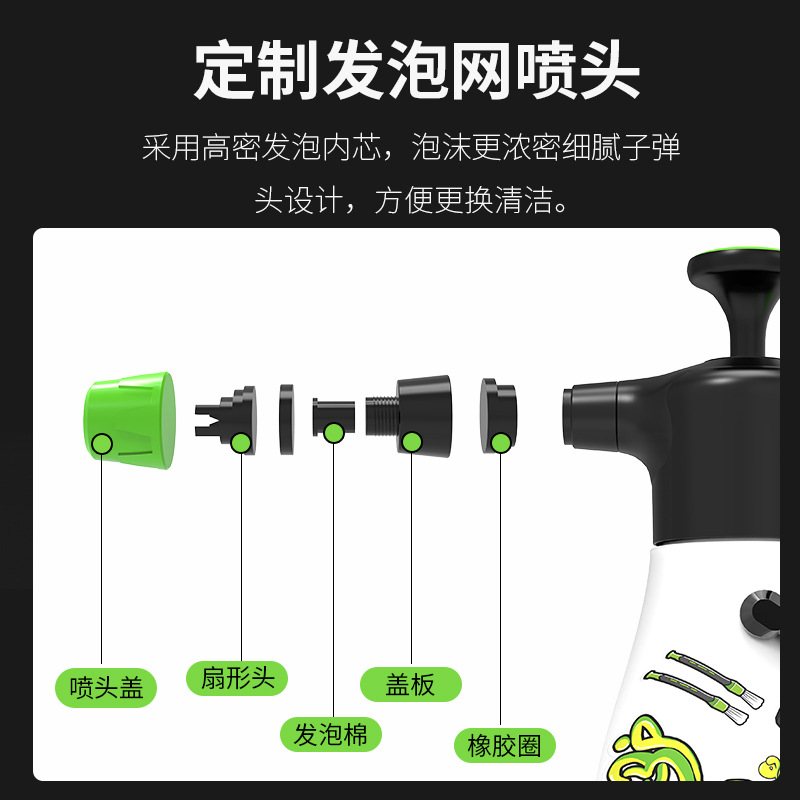 定制发泡网喷头

采用高密发泡内芯，泡沫更浓密细腻子弹头设计，方便更换清洁。

喷头盖

扇形头

发泡棉

盖板

橡胶圈