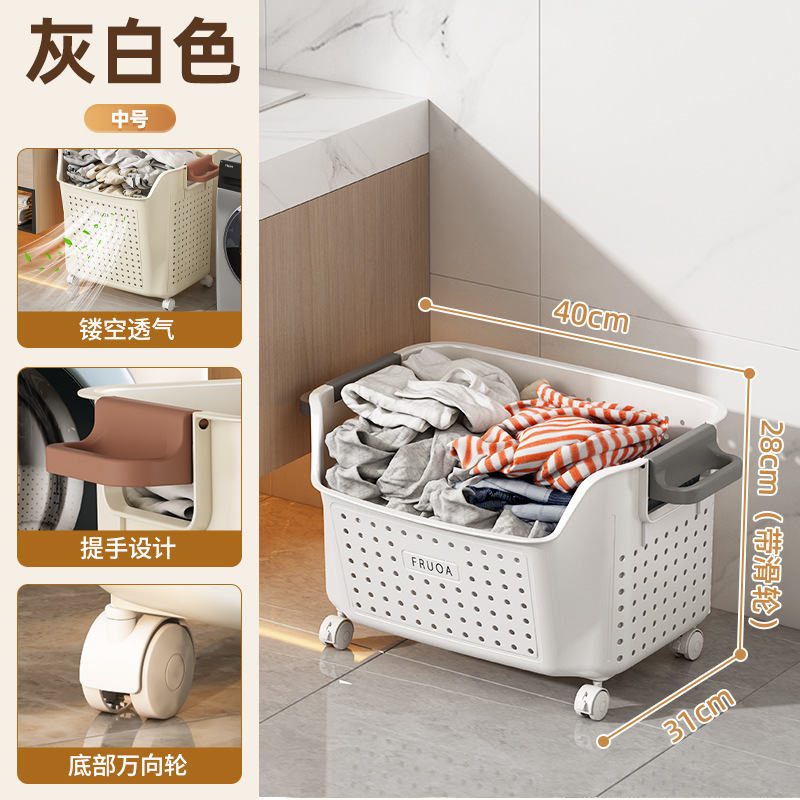 灰白色

中号

镂空透气

提手设计

底部万向轮

40cm

28cm（带滑轮）

31cm

FRUOA