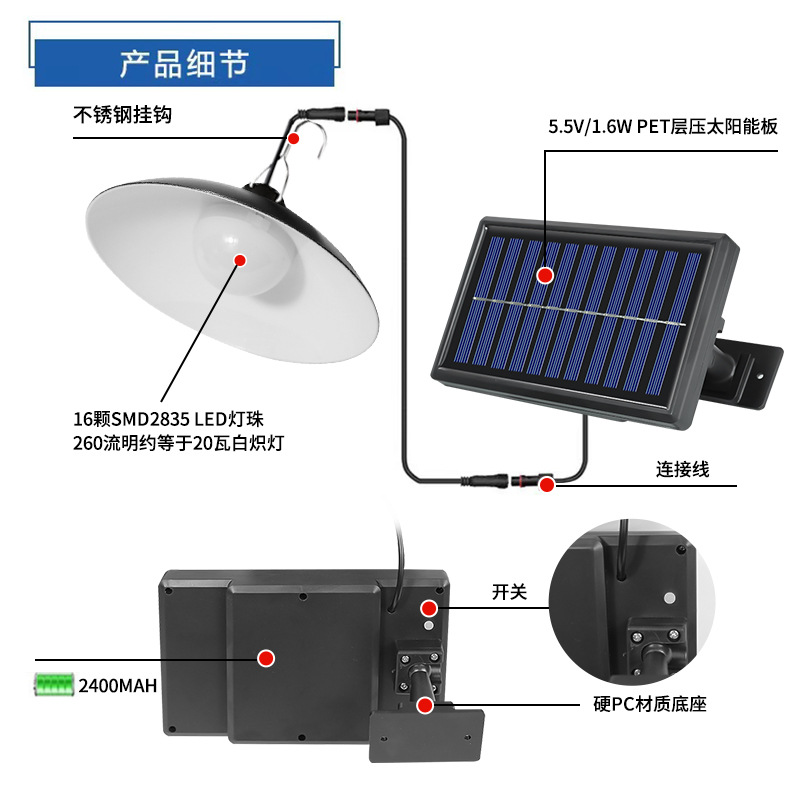 产品细节

不锈钢挂钩

5.5V/1.6W PET层压太阳能板

16颗SMD2835 LED灯珠
260流明约等于20瓦白炽灯

连接线

开关

2400MAH

硬PC材质底座