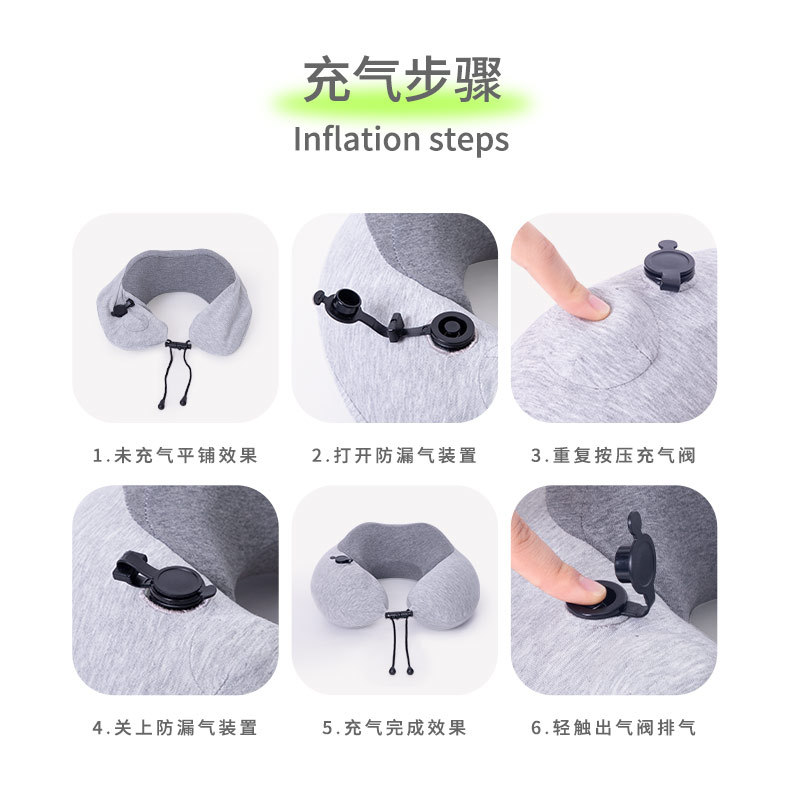 充气步骤
Inflation steps

1.未充气平铺效果

2.打开防漏气装置

3.重复按压充气阀

4.关上防漏气装置

5.充气完成效果

6.轻触出气阀排气