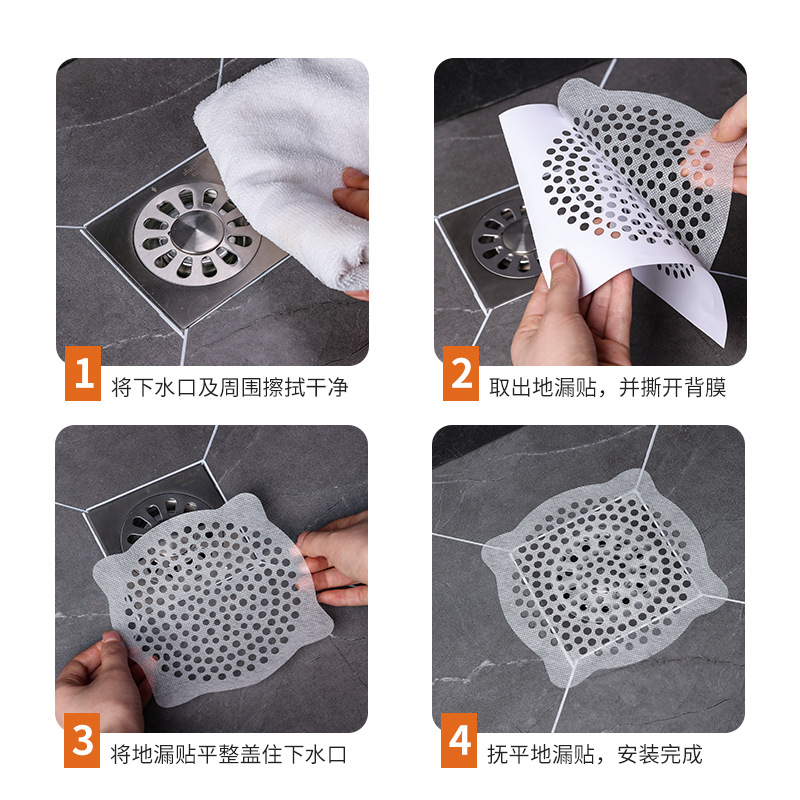 1 将下水口及周围擦拭干净

2 取出地漏贴，并撕开背膜

3 将地漏贴平整盖住下水口

4 抚平地漏贴，安装完成