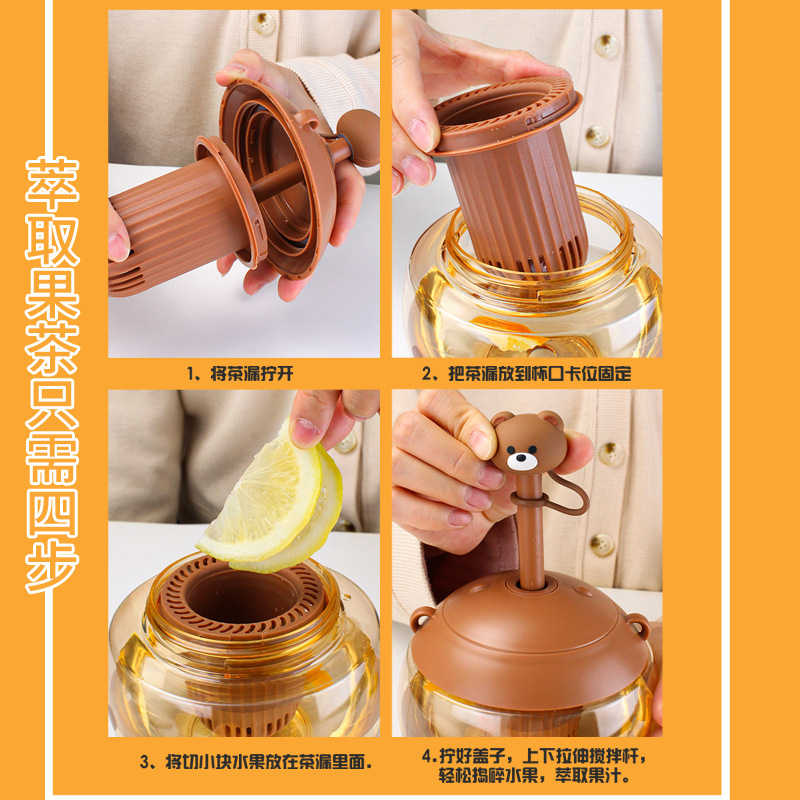 萃取果茶只需四步

1、将茶漏拧开

2、把茶漏放到杯口卡位固定

3、将切小块水果放在茶漏里面.

4.拧好盖子，上下拉伸搅拌杆，轻松捣碎水果，萃取果汁。