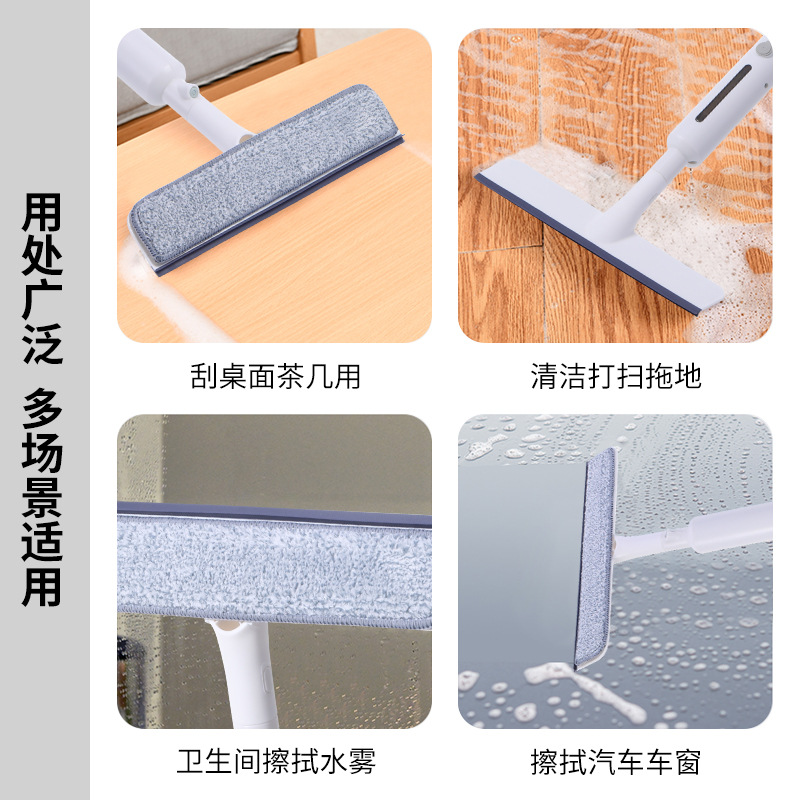 用处广泛 多场景适用

刮桌面茶几用

清洁打扫拖地

卫生间擦拭水雾

擦拭汽车车窗