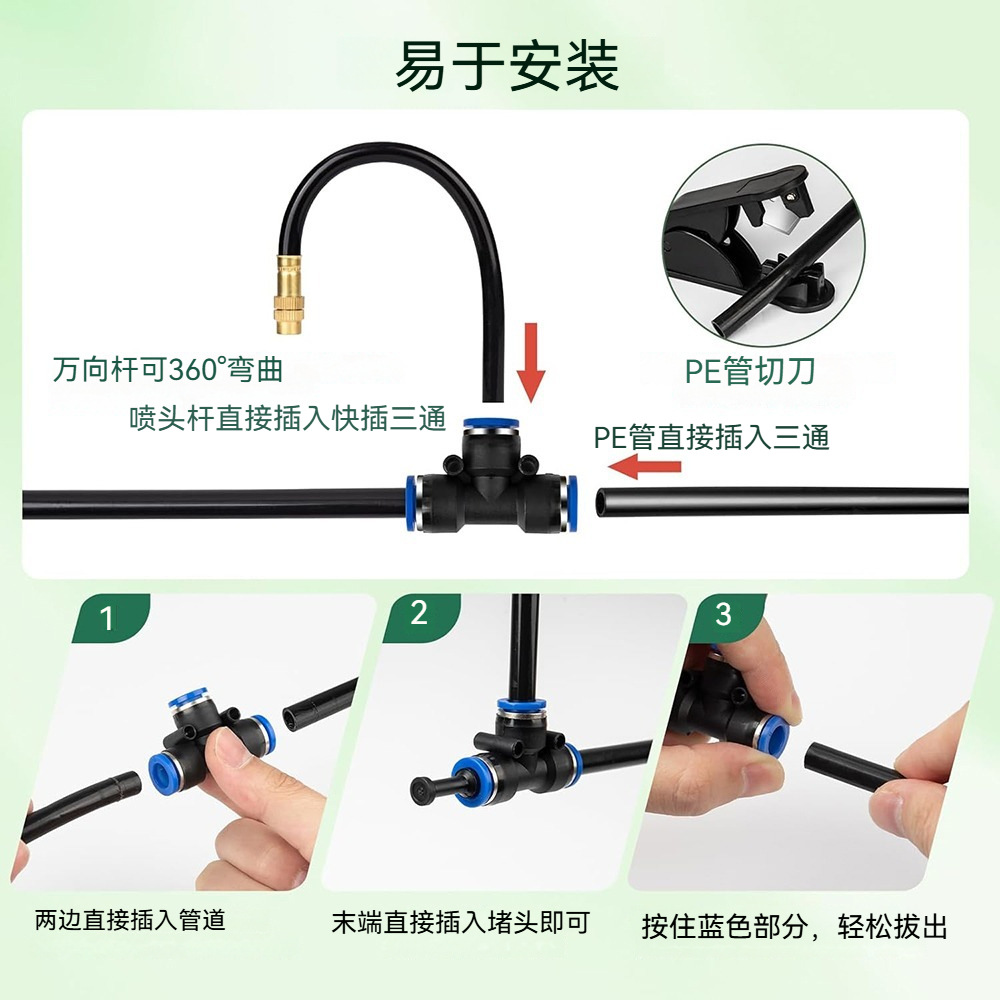 易于安装

万向杆可360°弯曲

喷头杆直接插入快插三通

PE管切刀

PE管直接插入三通

1

2

3

两边直接插入管道

末端直接插入堵头即可

按住蓝色部分，轻松拔出