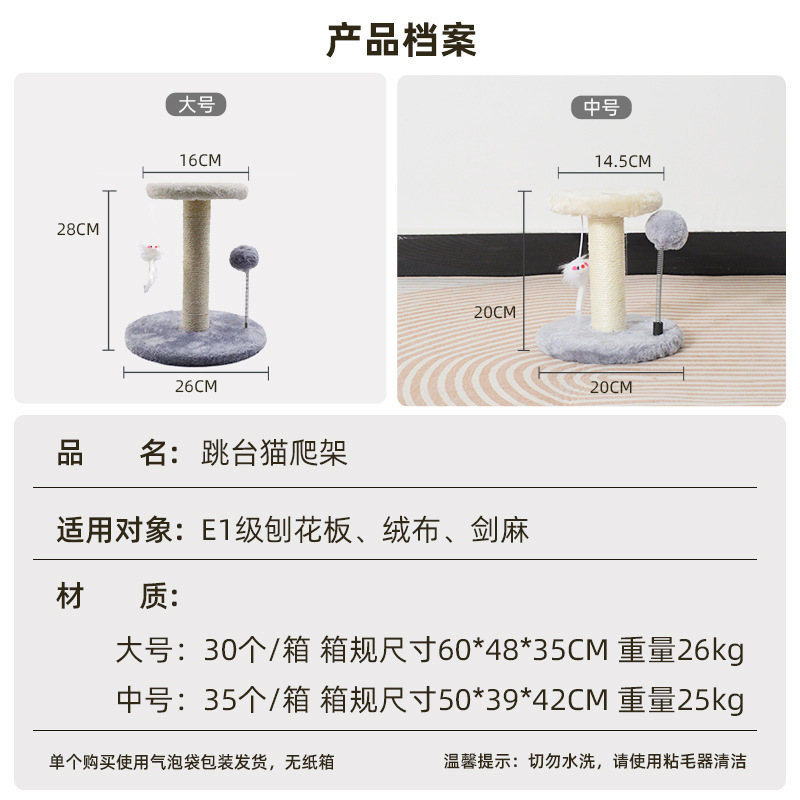 产品档案

大号

16CM

28CM

26CM

中号

14.5CM

20CM

20CM

品　　名：跳台猫爬架

适用对象：E1级刨花板、绒布、剑麻

材　　质：

大号：30个/箱 箱规尺寸60*48*35CM 重量26kg

中号：35个/箱 箱规尺寸50*39*42CM 重量25kg

单个购买使用气泡袋包装发货，无纸箱

温馨提示：切勿水洗，请使用粘毛器清洁