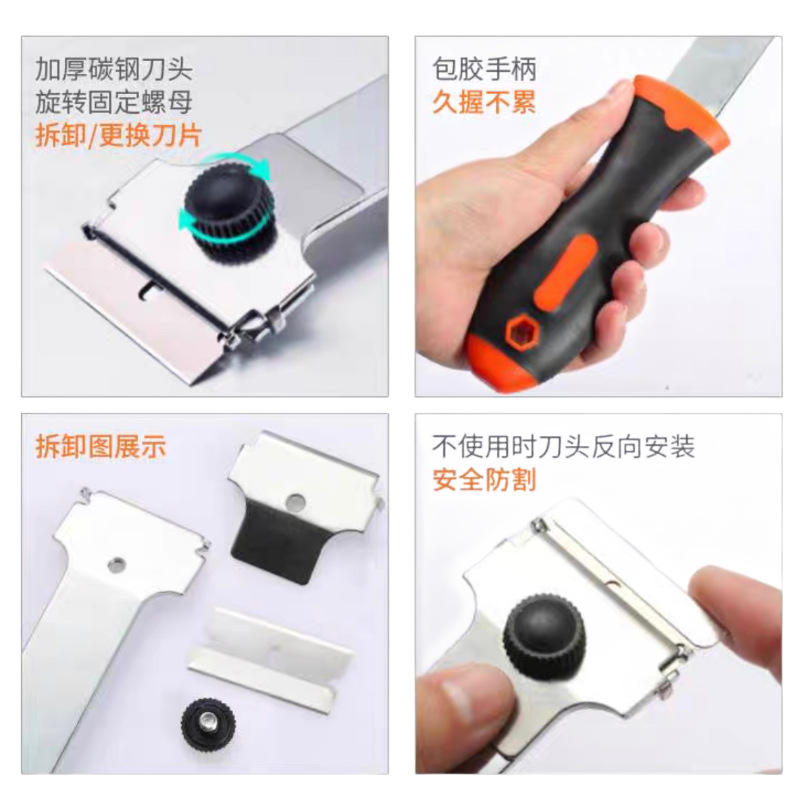 加厚碳钢刀头
旋转固定螺母
拆卸/更换刀片

包胶手柄
久握不累

拆卸图展示

不使用时刀头反向安装
安全防割