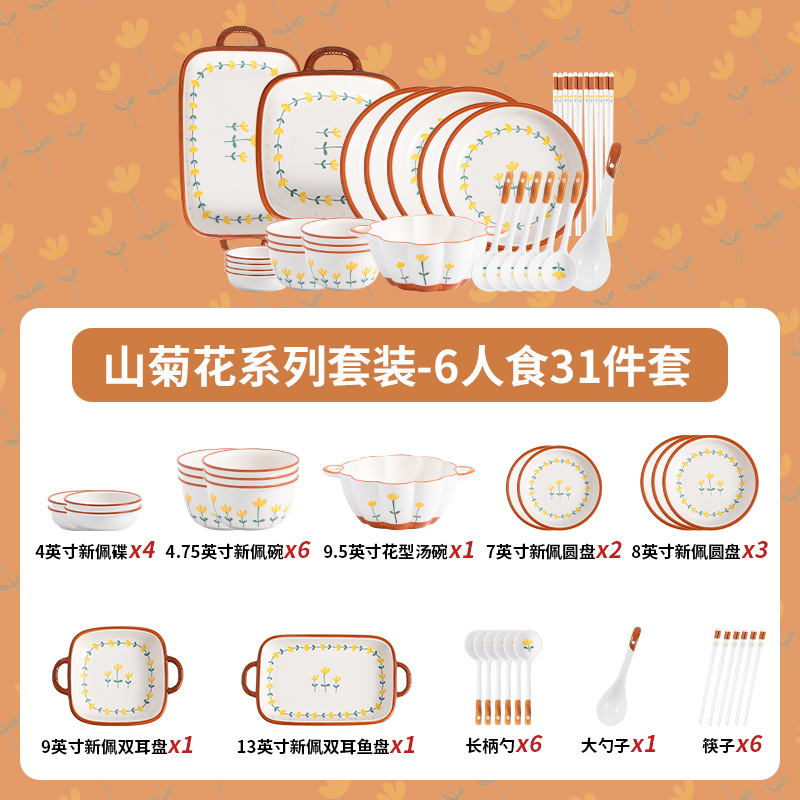 山菊花系列套装-6人食31件套

4英寸新佩碟x4

4.75英寸新佩碗x6

9.5英寸花型汤碗x1

7英寸新佩圆盘x2

8英寸新佩圆盘x3

9英寸新佩双耳盘x1

13英寸新佩双耳鱼盘x1

长柄勺x6

大勺子x1

筷子x6