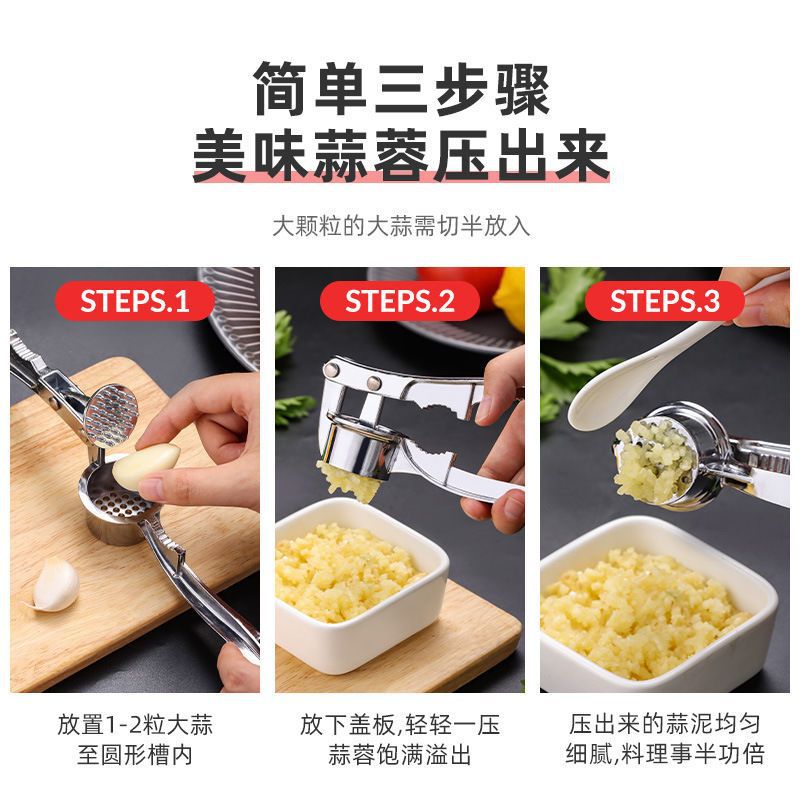 简单三步骤
美味蒜蓉压出来

大颗粒的大蒜需切半放入

STEPS.1

放置1-2粒大蒜
至圆形槽内

STEPS.2

放下盖板,轻轻一压
蒜蓉饱满溢出

STEPS.3

压出来的蒜泥均匀
细腻,料理事半功倍