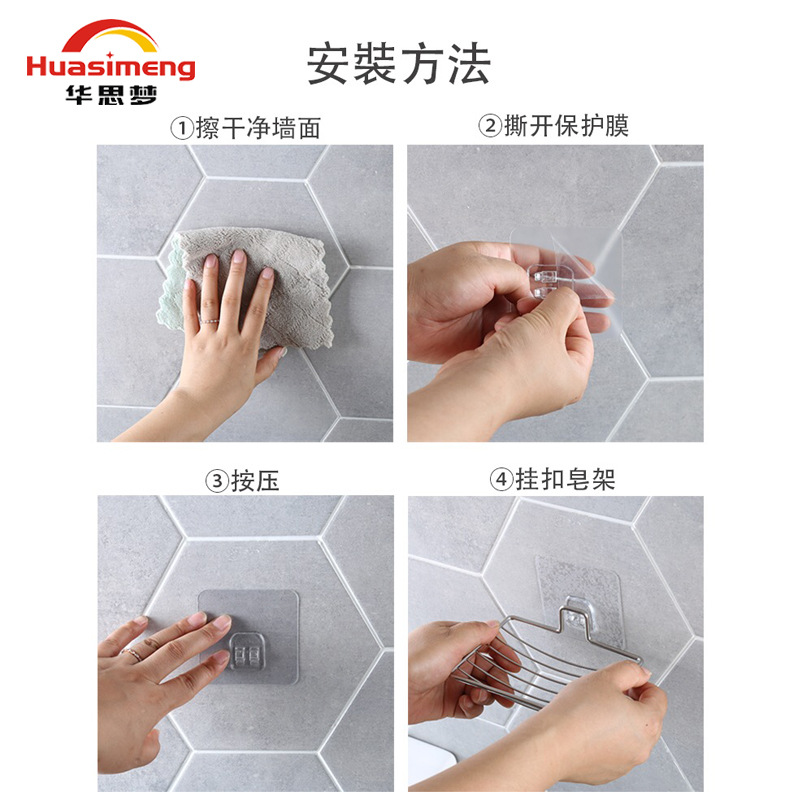 Huasimeng
华思梦

安装方法

①擦干净墙面

②撕开保护膜

③按压

④挂扣皂架