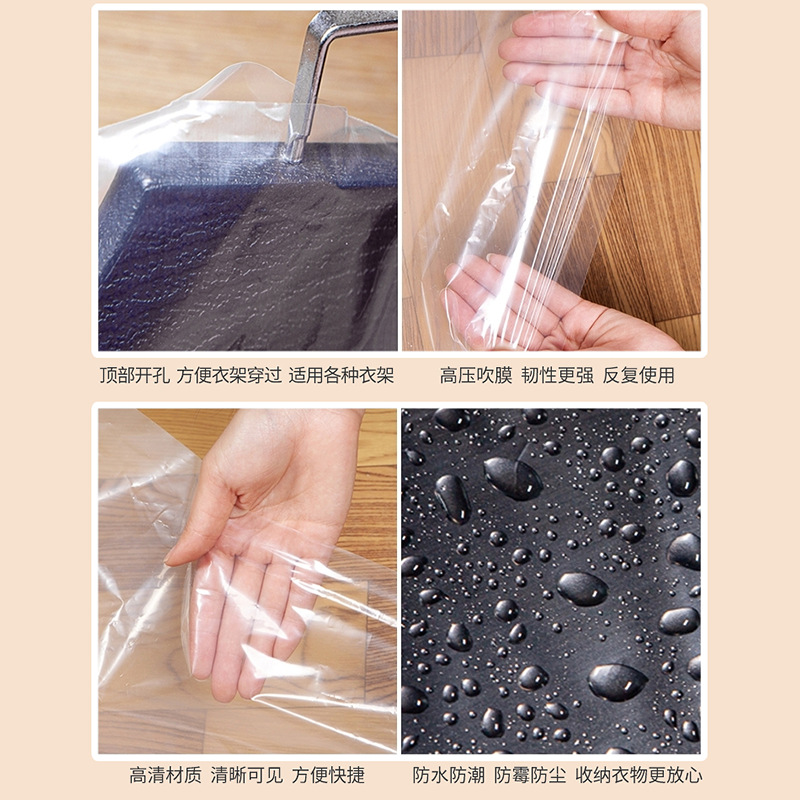 顶部开孔 方便衣架穿过 适用各种衣架

高压吹膜 韧性更强 反复使用

高清材质 清晰可见 方便快捷

防水防潮 防霉防尘 收纳衣物更放心