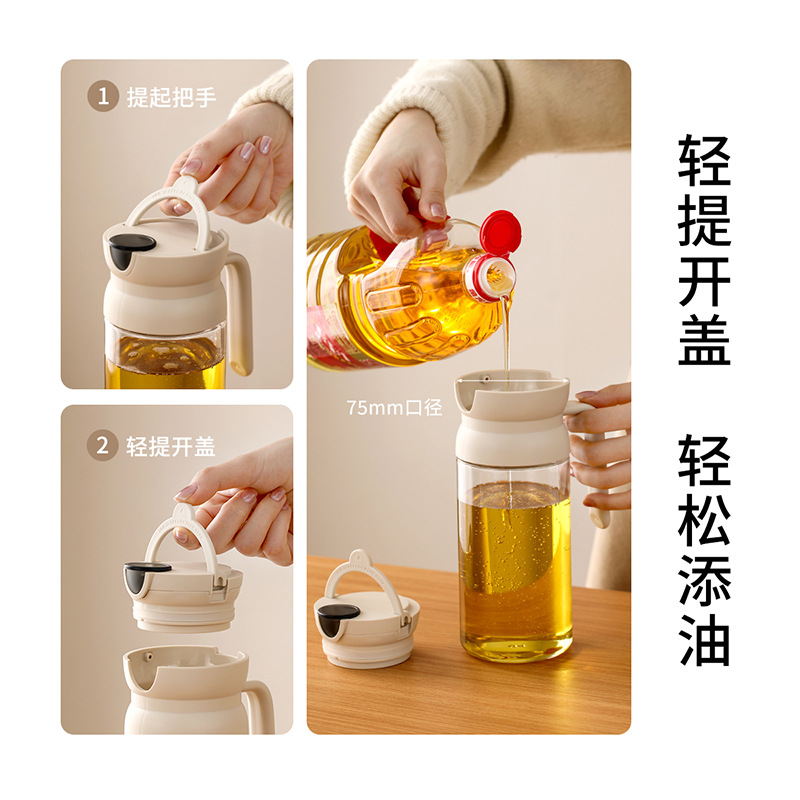 1 提起把手

2 轻提开盖

75mm口径

轻提开盖

轻松添油