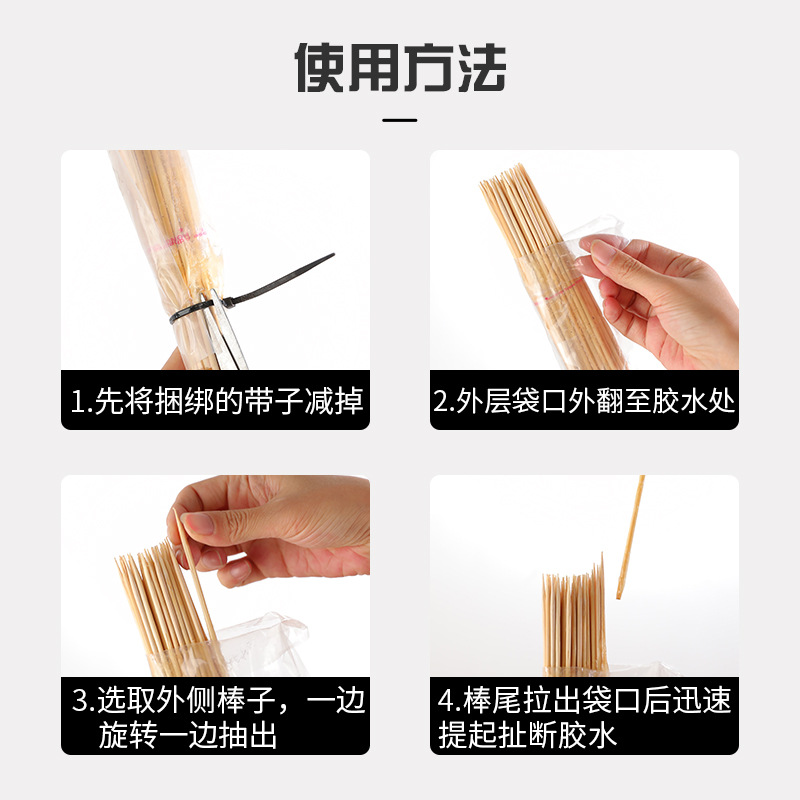 使用方法

1.先将捆绑的带子减掉

2.外层袋口外翻至胶水处

3.选取外侧棒子，一边旋转一边抽出

4.棒尾拉出袋口后迅速提起扯断胶水