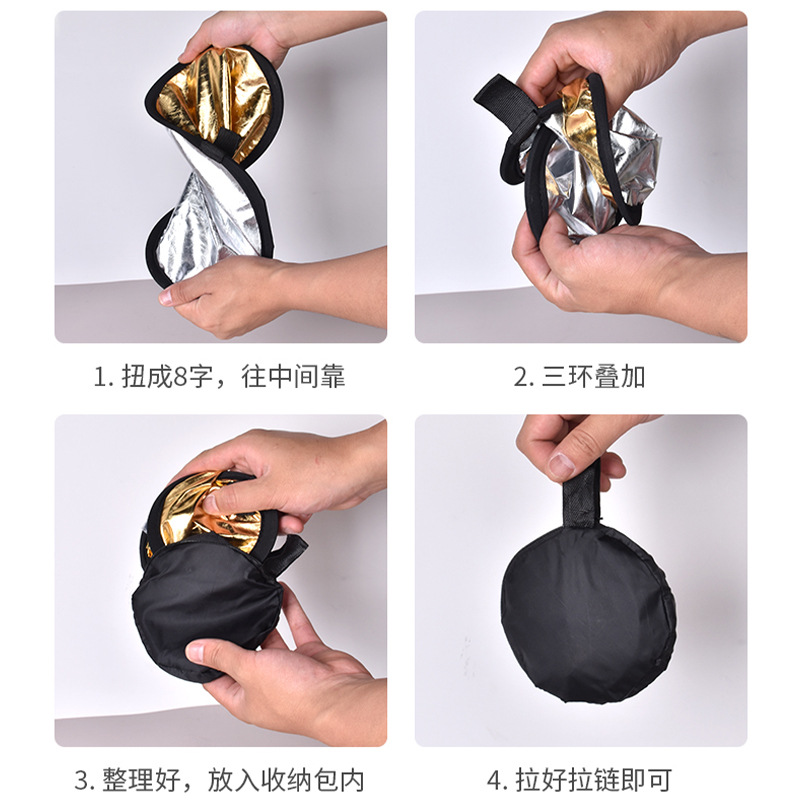 1. 扭成8字，往中间靠

2. 三环叠加

3. 整理好，放入收纳包内

4. 拉好拉链即可