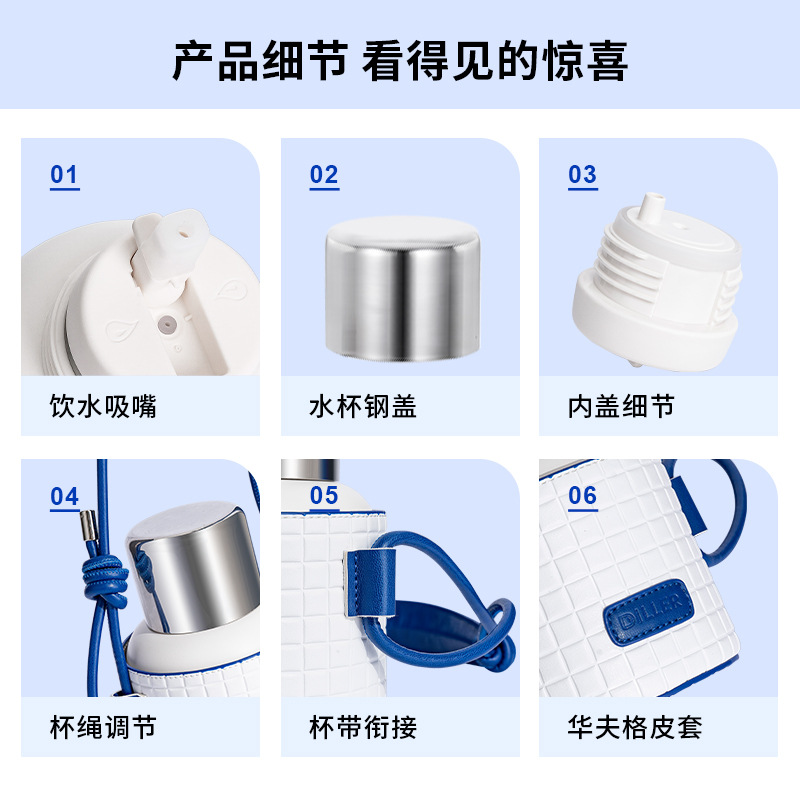 产品细节 看得见的惊喜

01
饮水吸嘴

02
水杯钢盖

03
内盖细节

04
杯绳调节

05
杯带衔接

06
DILLER
华夫格皮套