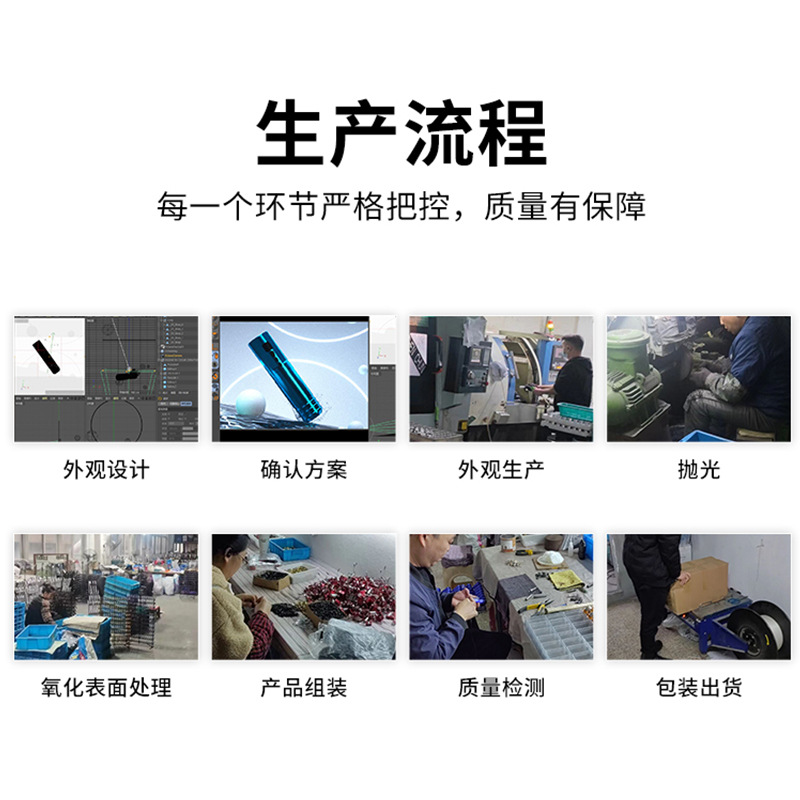 生产流程

每一个环节严格把控，质量有保障

外观设计

确认方案

外观生产

抛光

氧化表面处理

产品组装

质量检测

包装出货