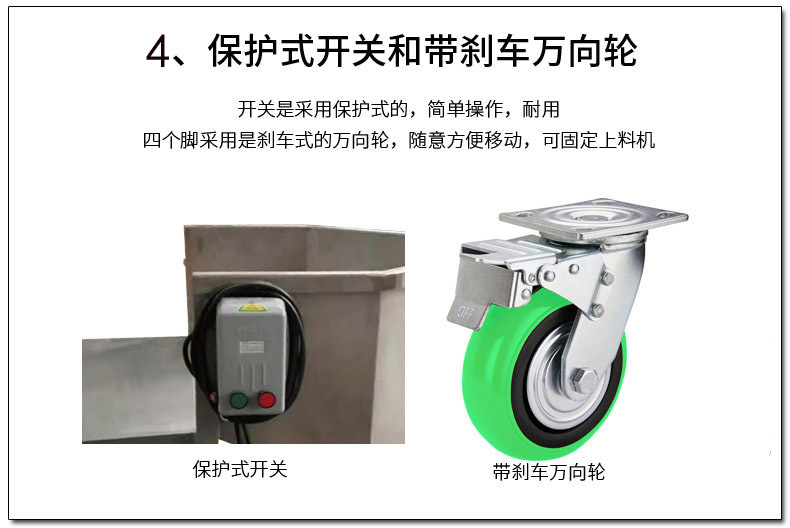 4、保护式开关和带刹车万向轮

开关是采用保护式的，简单操作，耐用
四个脚采用是刹车式的万向轮，随意方便移动，可固定上料机

CHNT

OFF

保护式开关

带刹车万向轮