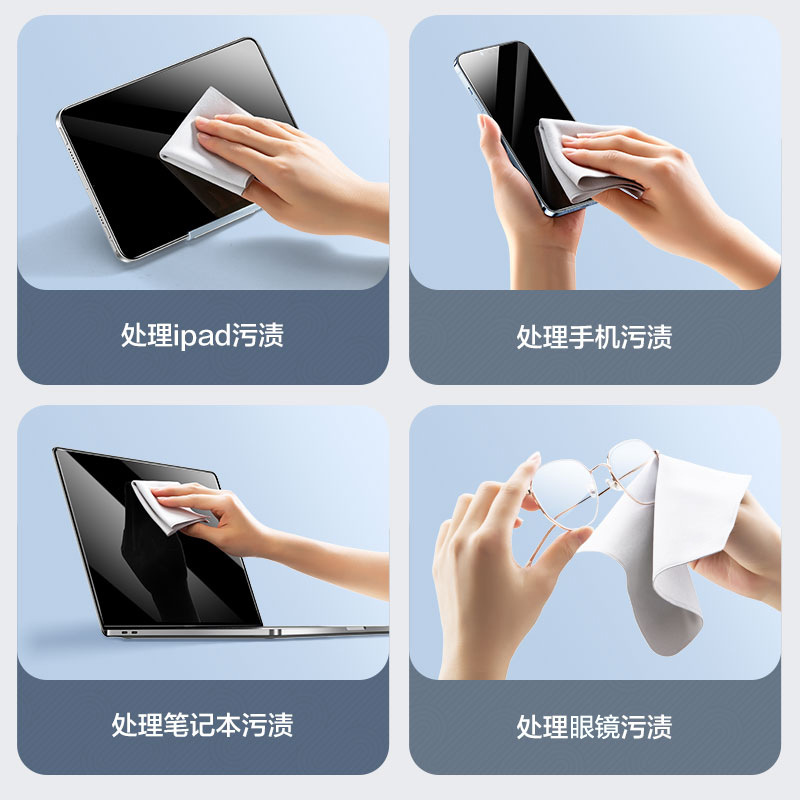 处理ipad污渍

处理手机污渍

处理笔记本污渍

处理眼镜污渍