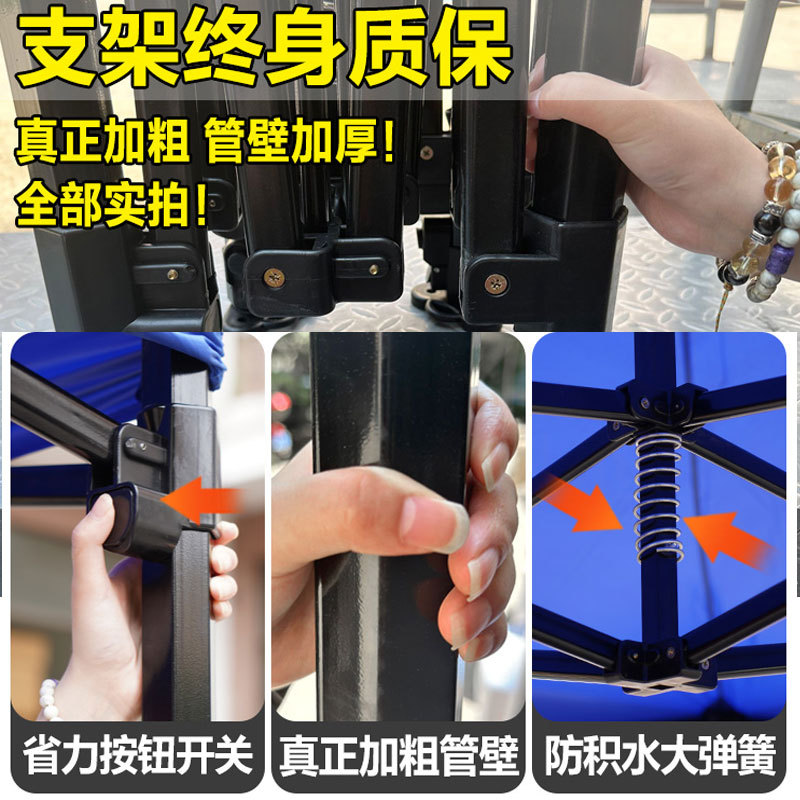 支架终身质保

真正加粗 管壁加厚!
全部实拍!

省力按钮开关

真正加粗管壁

防积水大弹簧