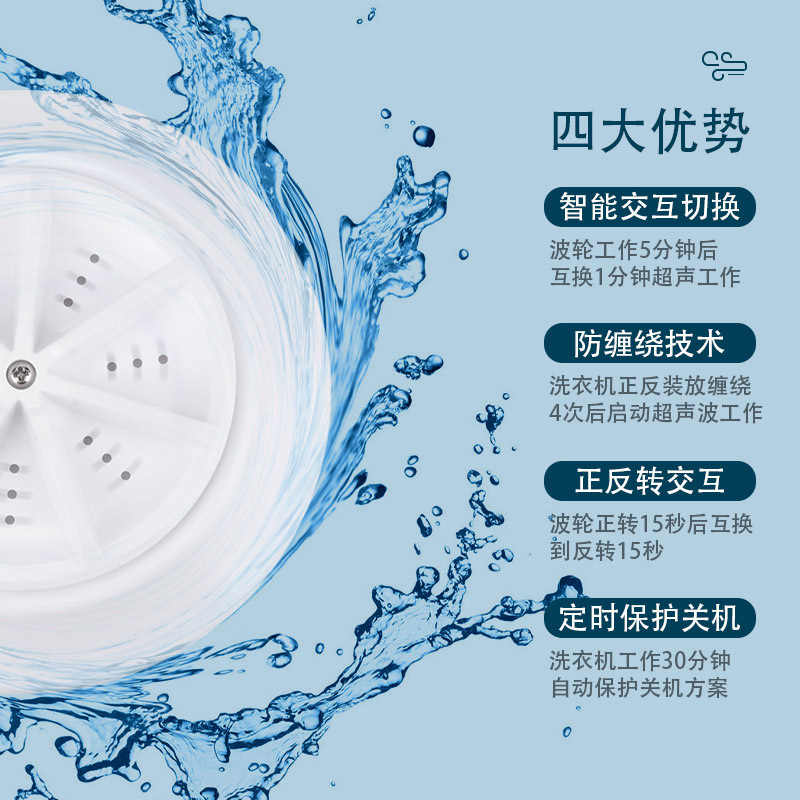 四大优势

智能交互切换

波轮工作5分钟后
互换1分钟超声工作

防缠绕技术

洗衣机正反装放缠绕
4次后启动超声波工作

正反转交互

波轮正转15秒后互换
到反转15秒

定时保护关机

洗衣机工作30分钟
自动保护关机方案