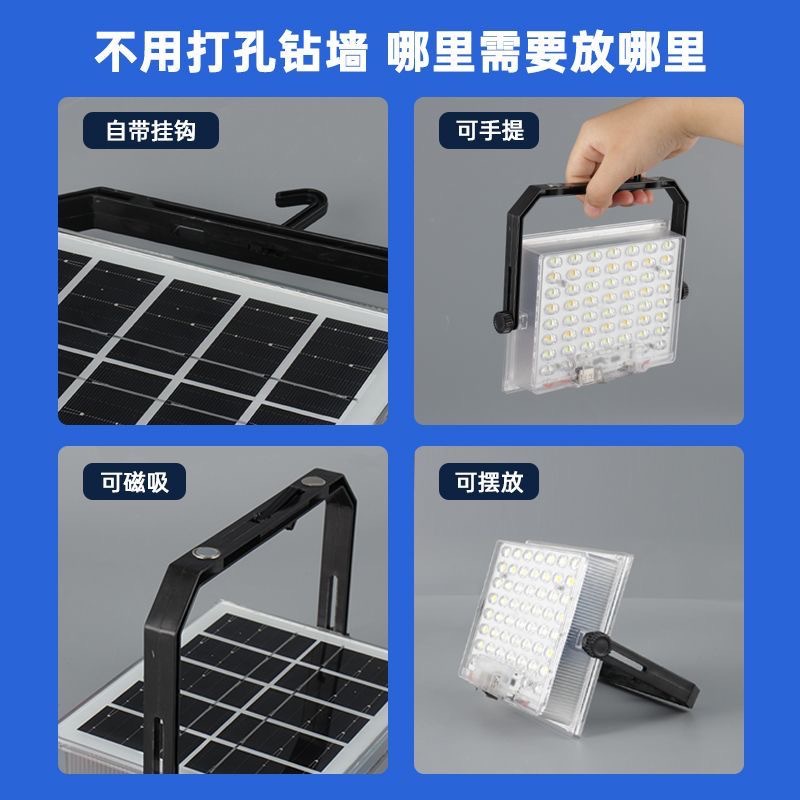 不用打孔钻墙 哪里需要放哪里

自带挂钩

可手提

可磁吸

可摆放