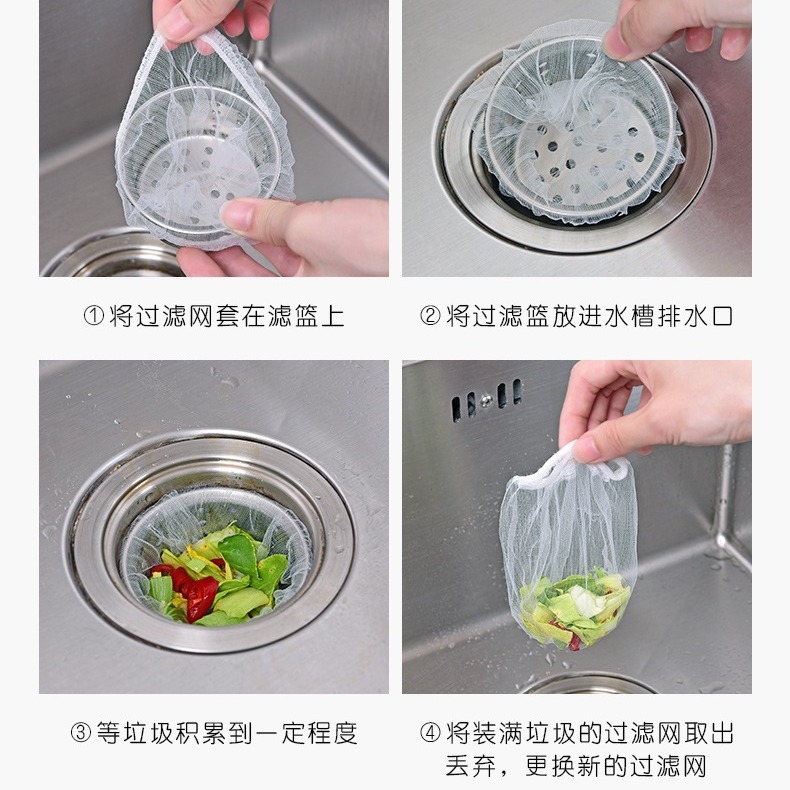 ①将过滤网套在滤篮上

②将过滤篮放进水槽排水口

③等垃圾积累到一定程度

④将装满垃圾的过滤网取出丢弃，更换新的过滤网