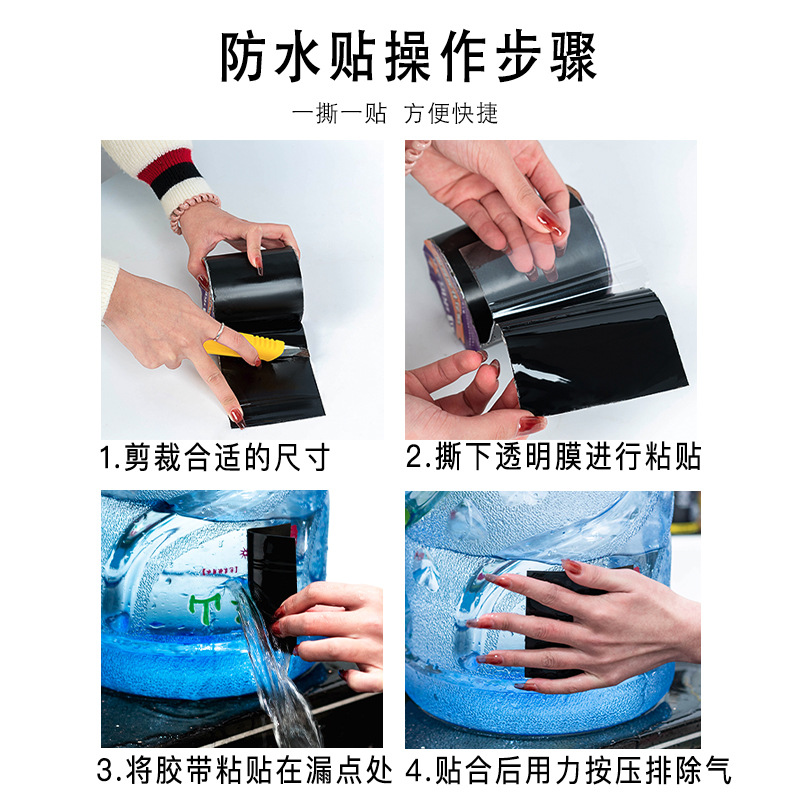 防水贴操作步骤

一撕一贴 方便快捷

1.剪裁合适的尺寸

2.撕下透明膜进行粘贴

3.将胶带粘贴在漏点处

4.贴合后用力按压排除气